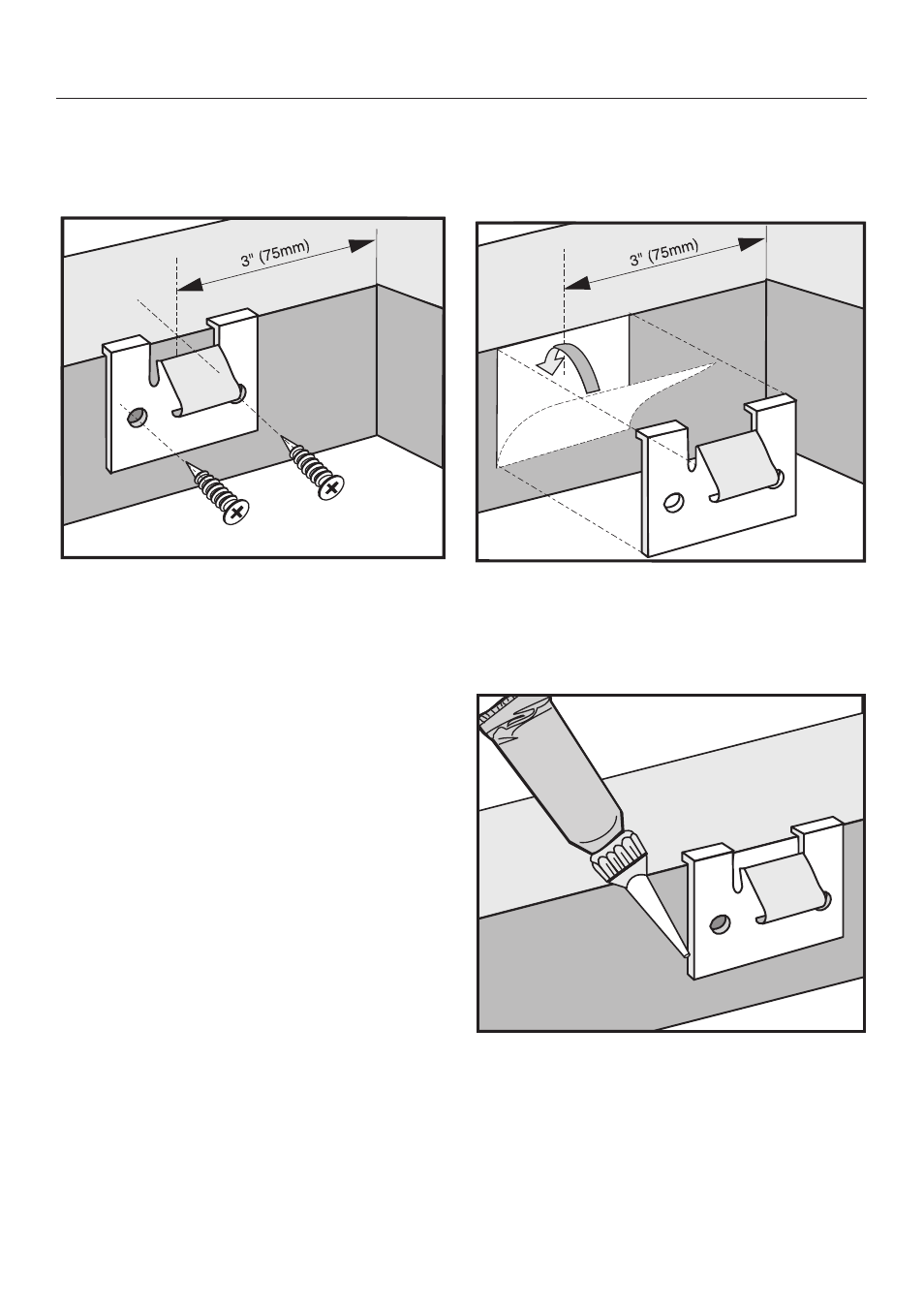 3" (75mm)

3" (75mm)