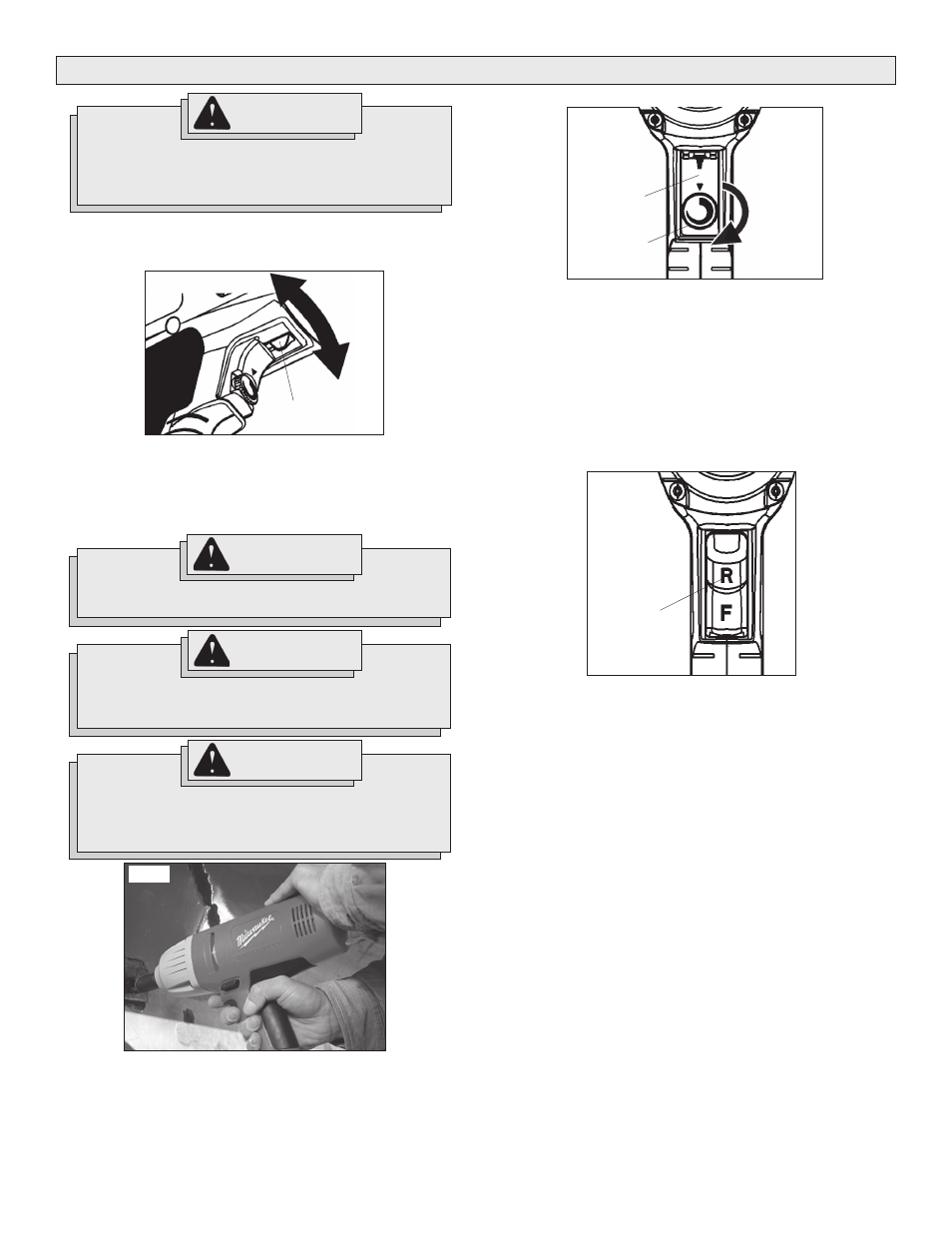 R

F

Milwaukee