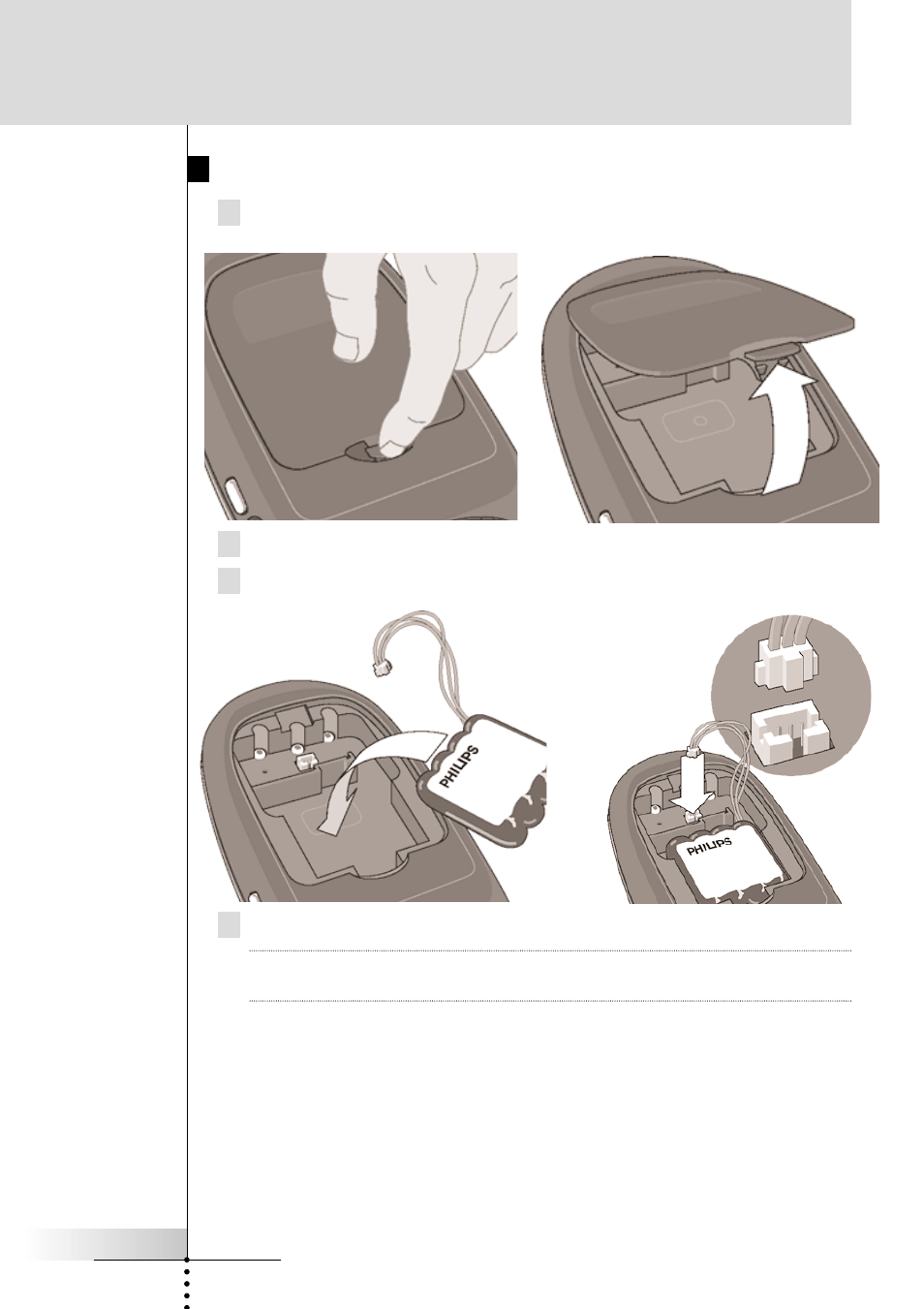 PHILIPS

PHILIPS