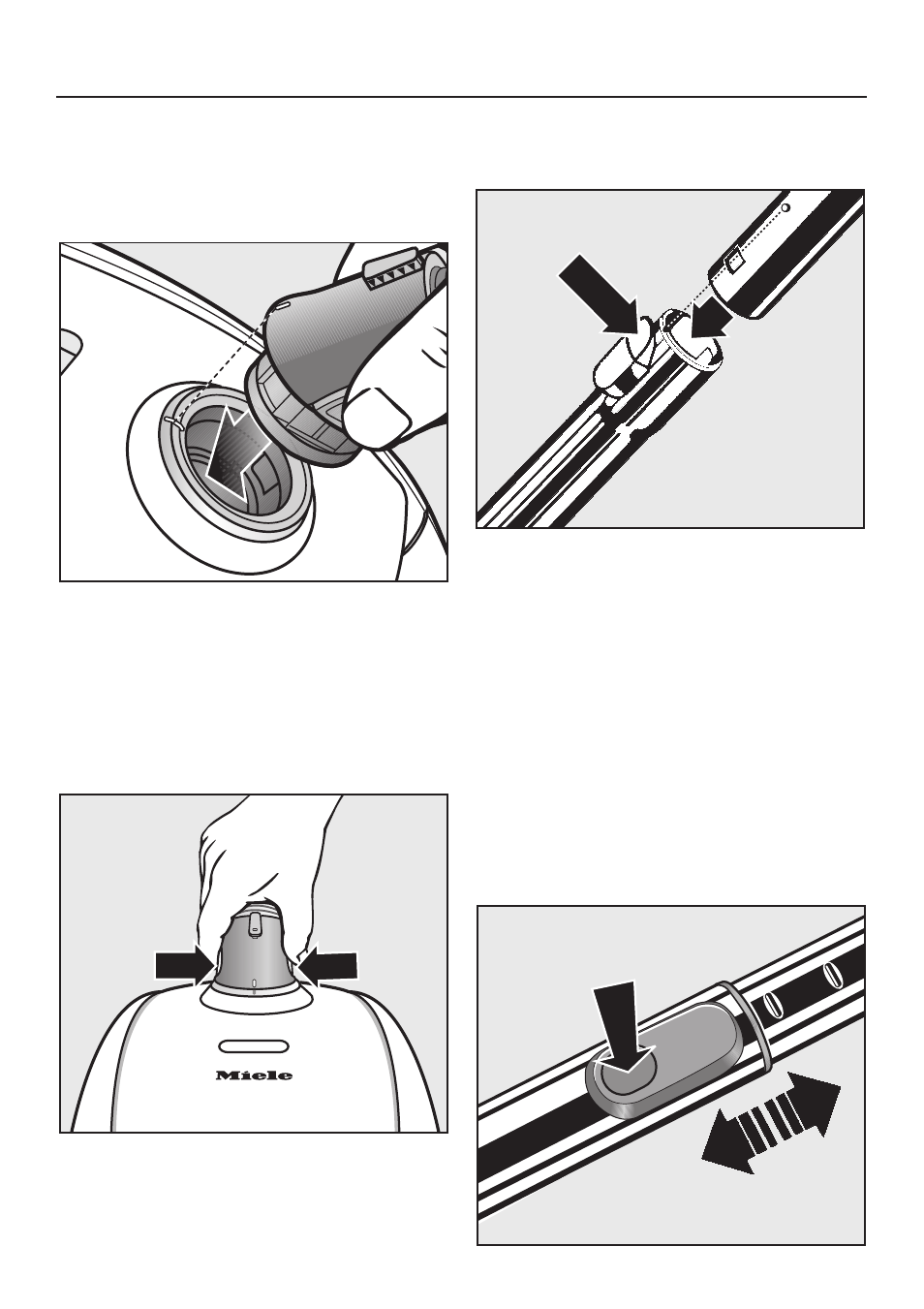 Miele