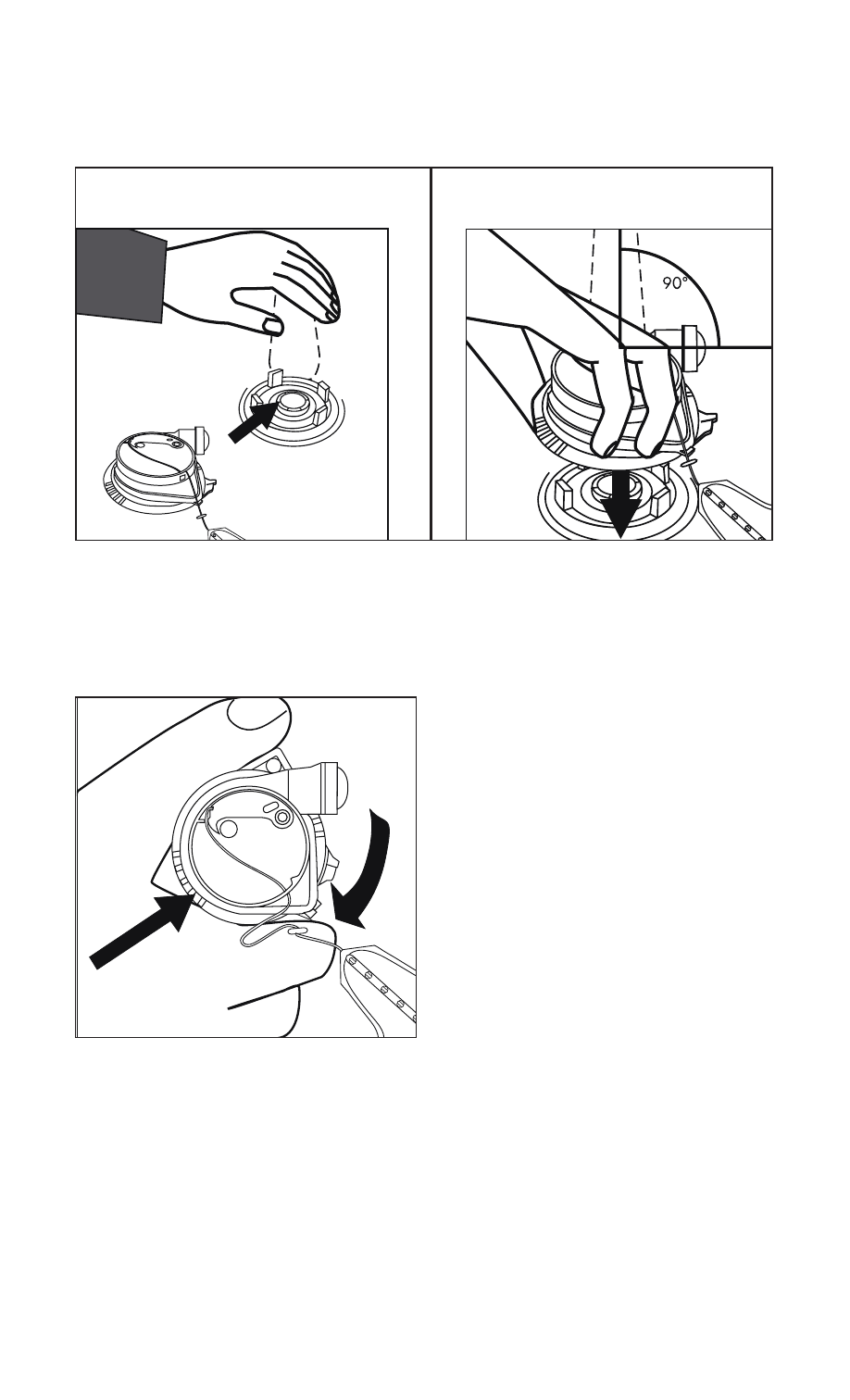 90°