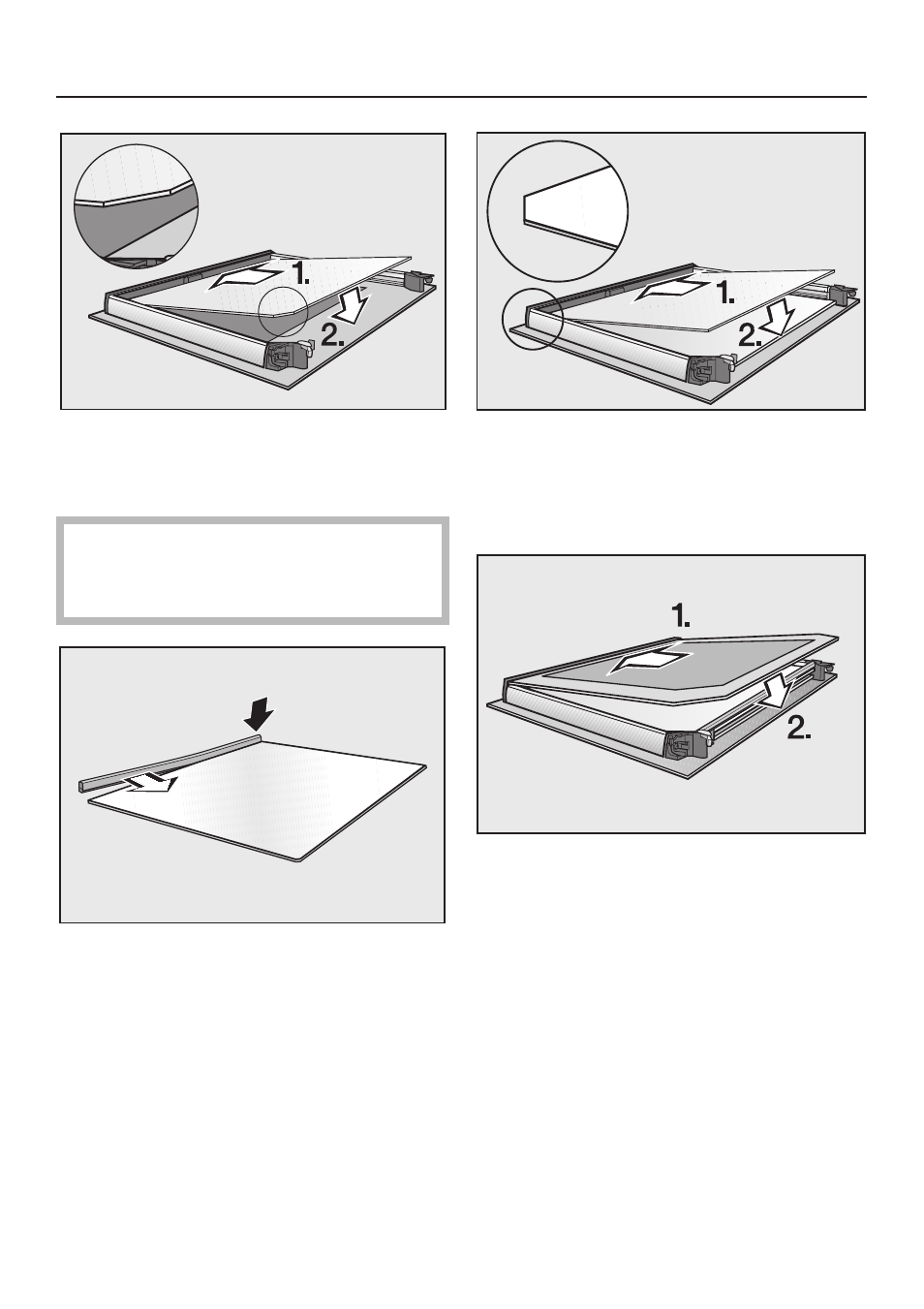 1.
2.

1.
2.

1.
2.