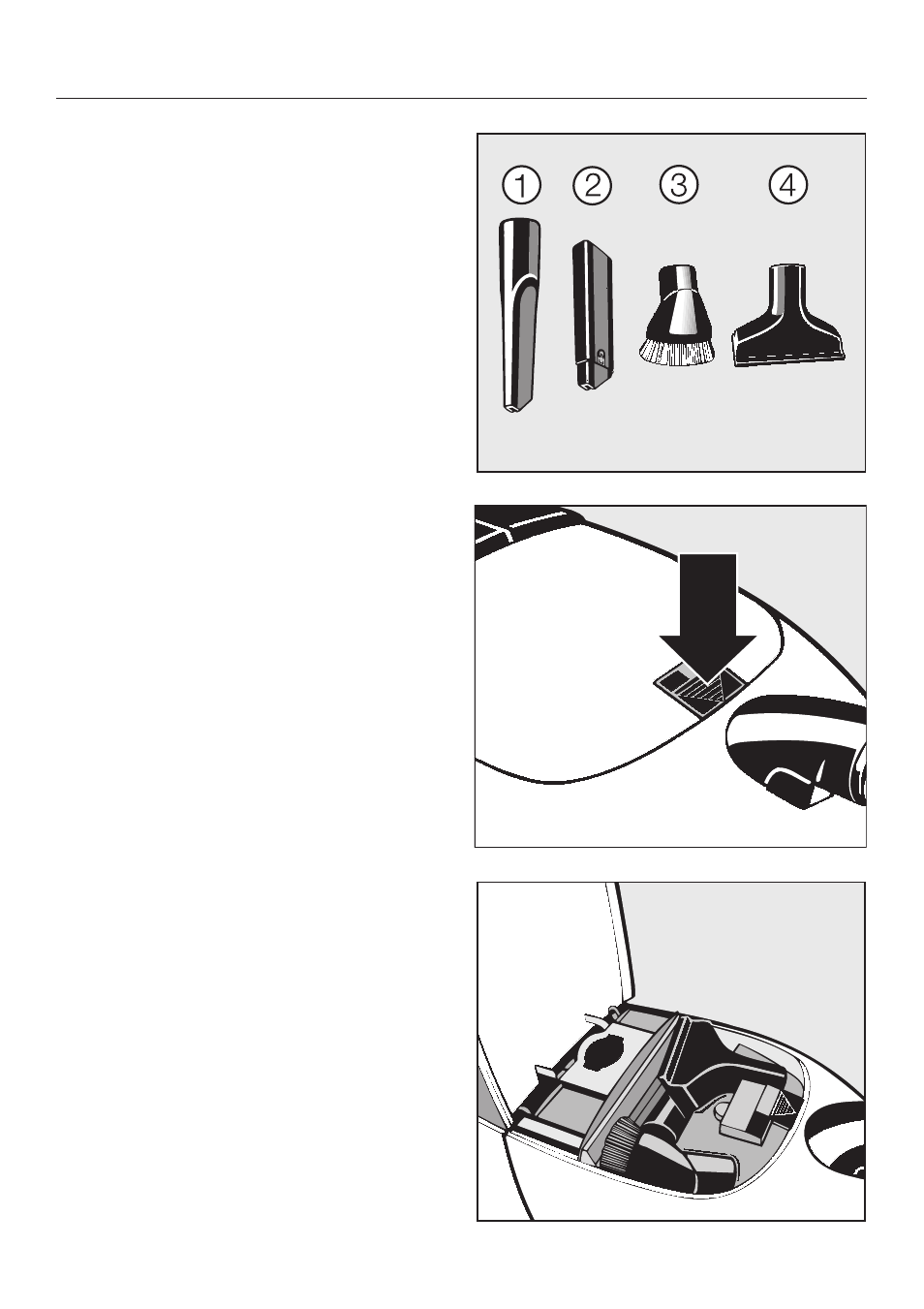 ①
②
③
④