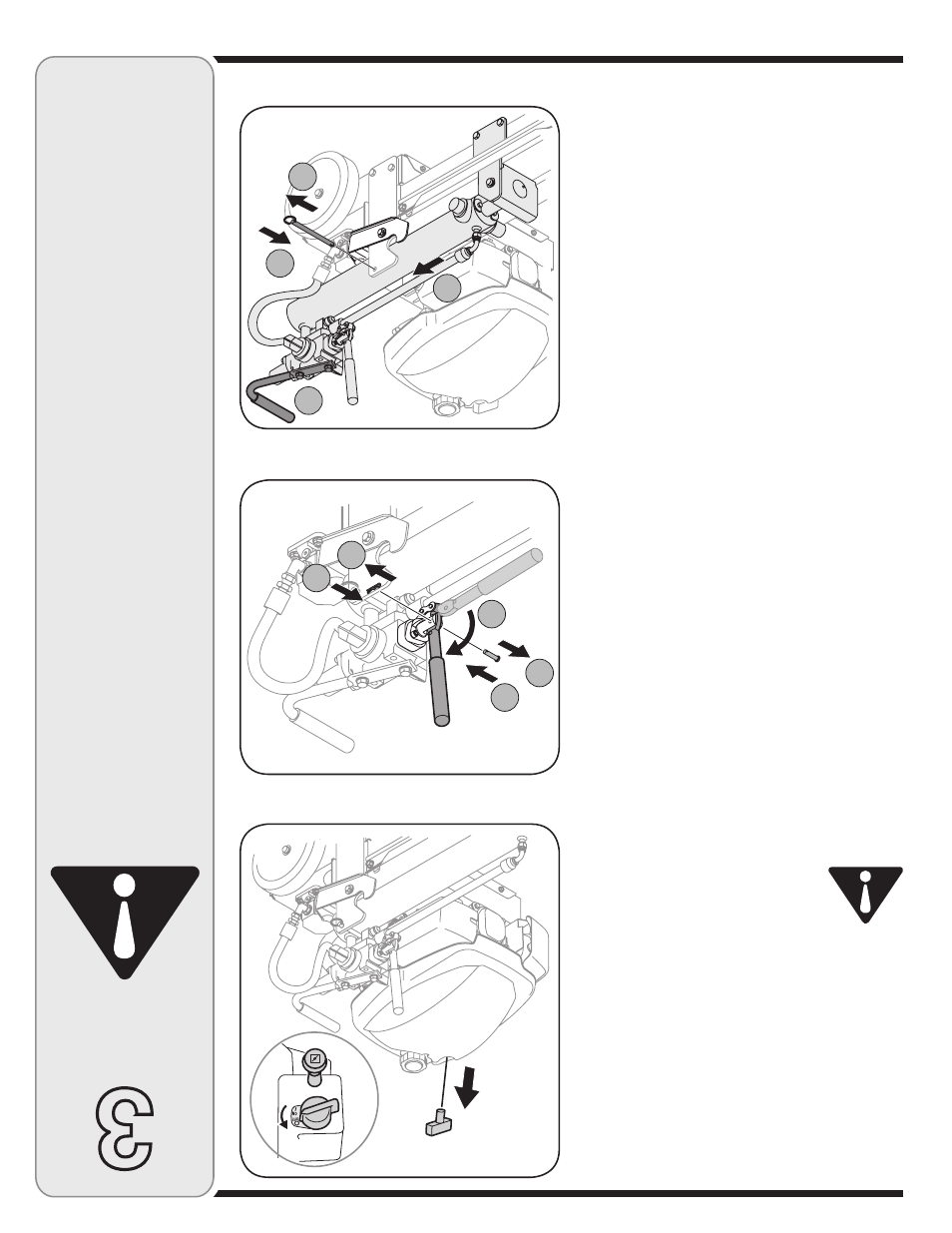 3