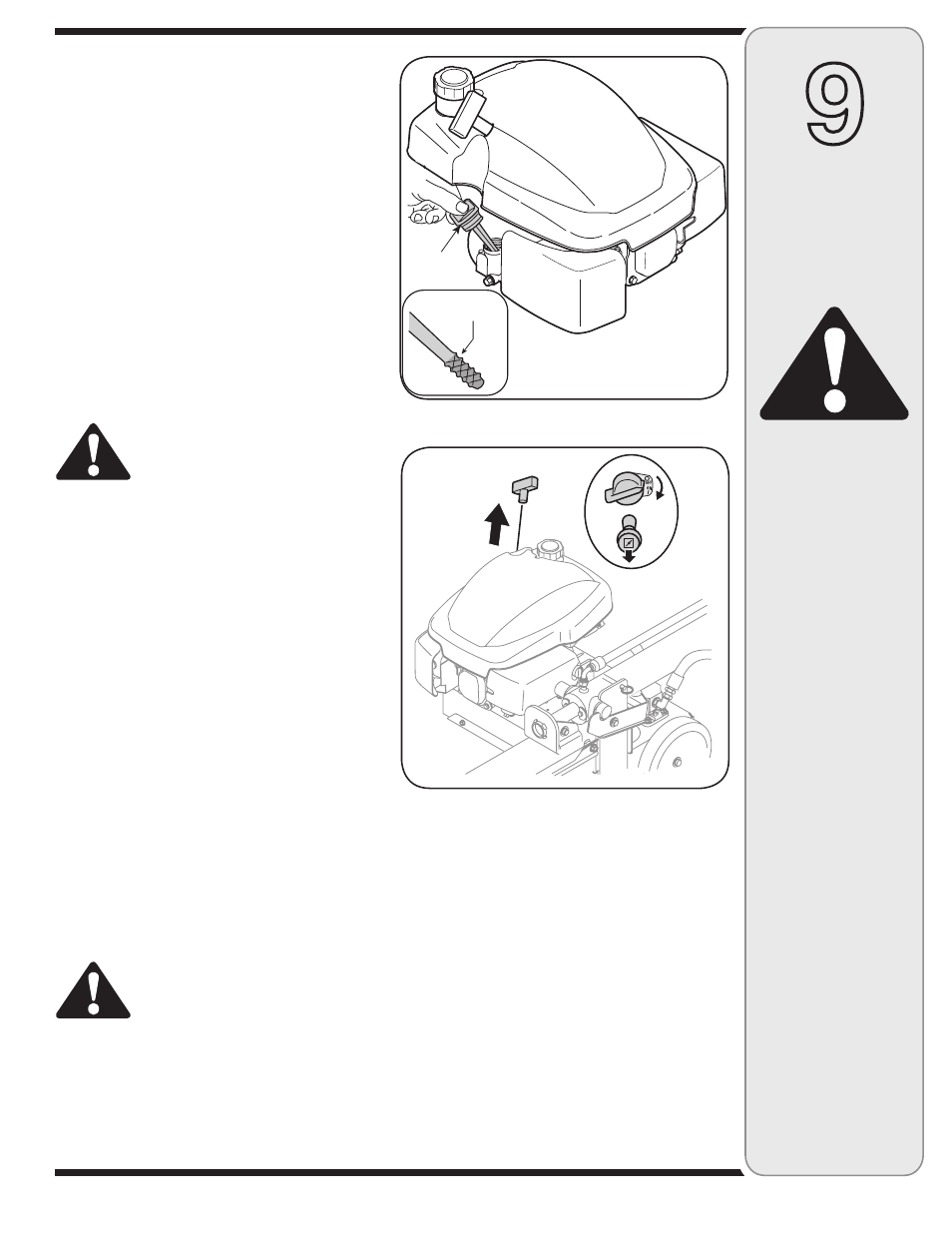 9