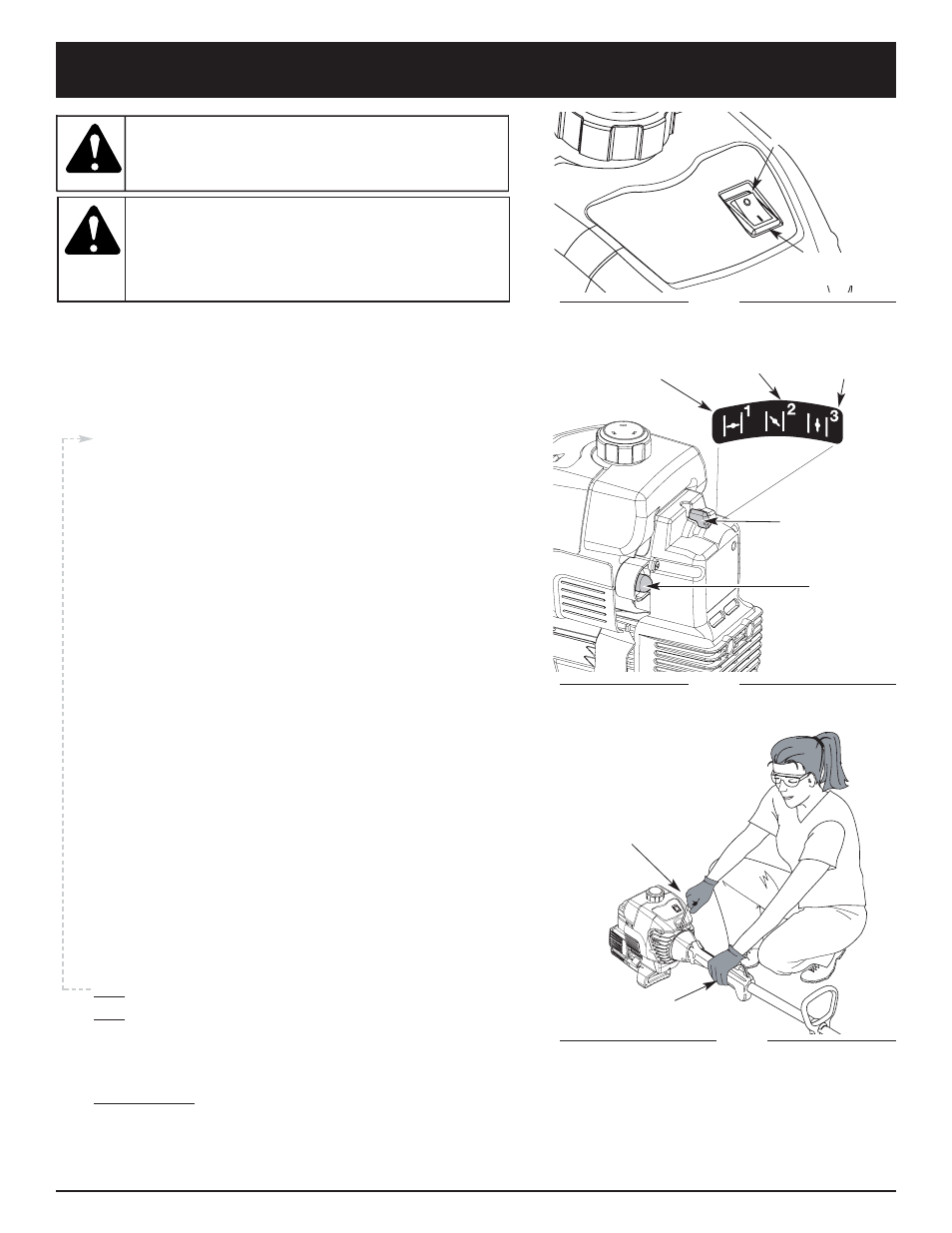 1

2

3