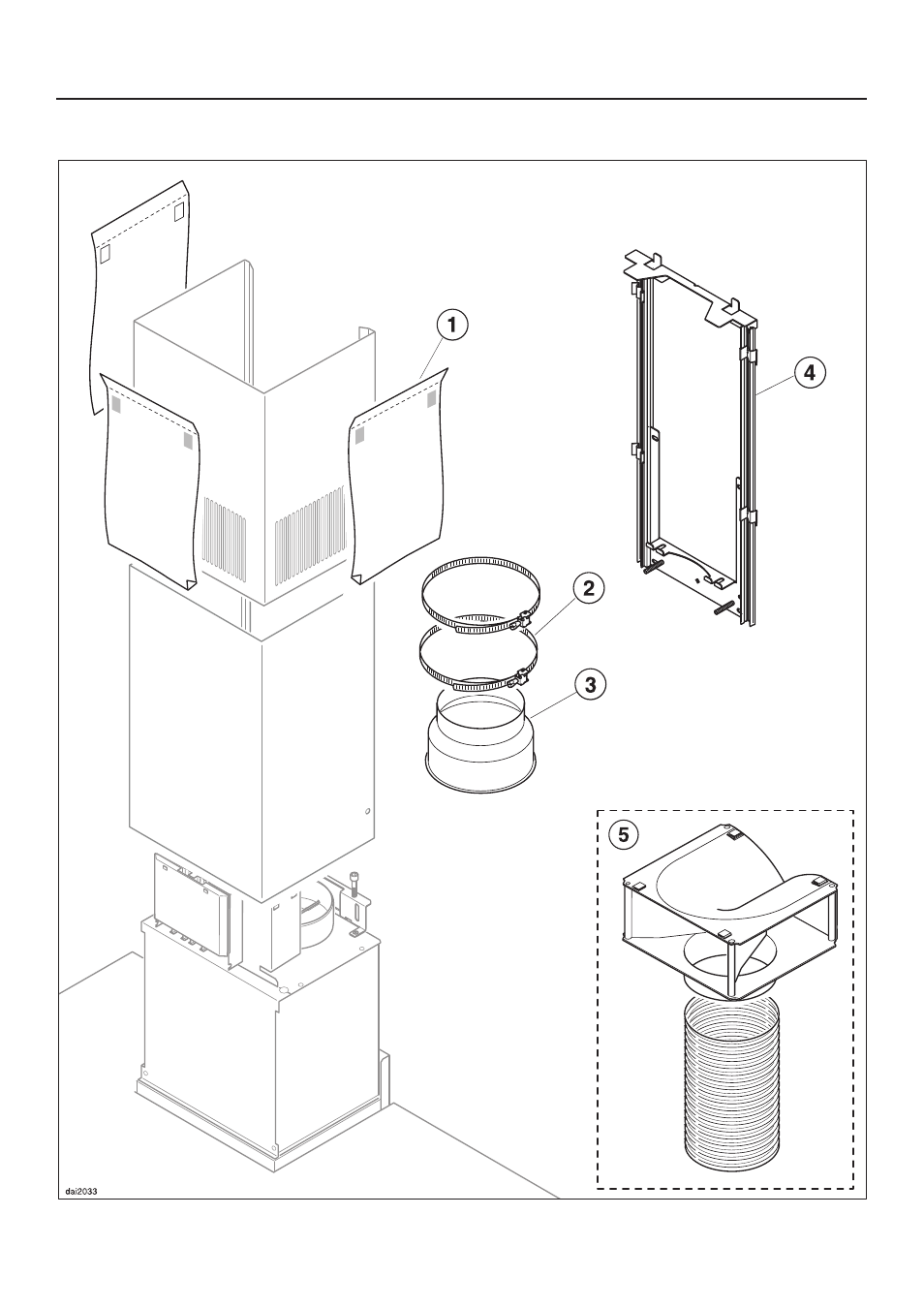 1

4

2

3

5

dai2033