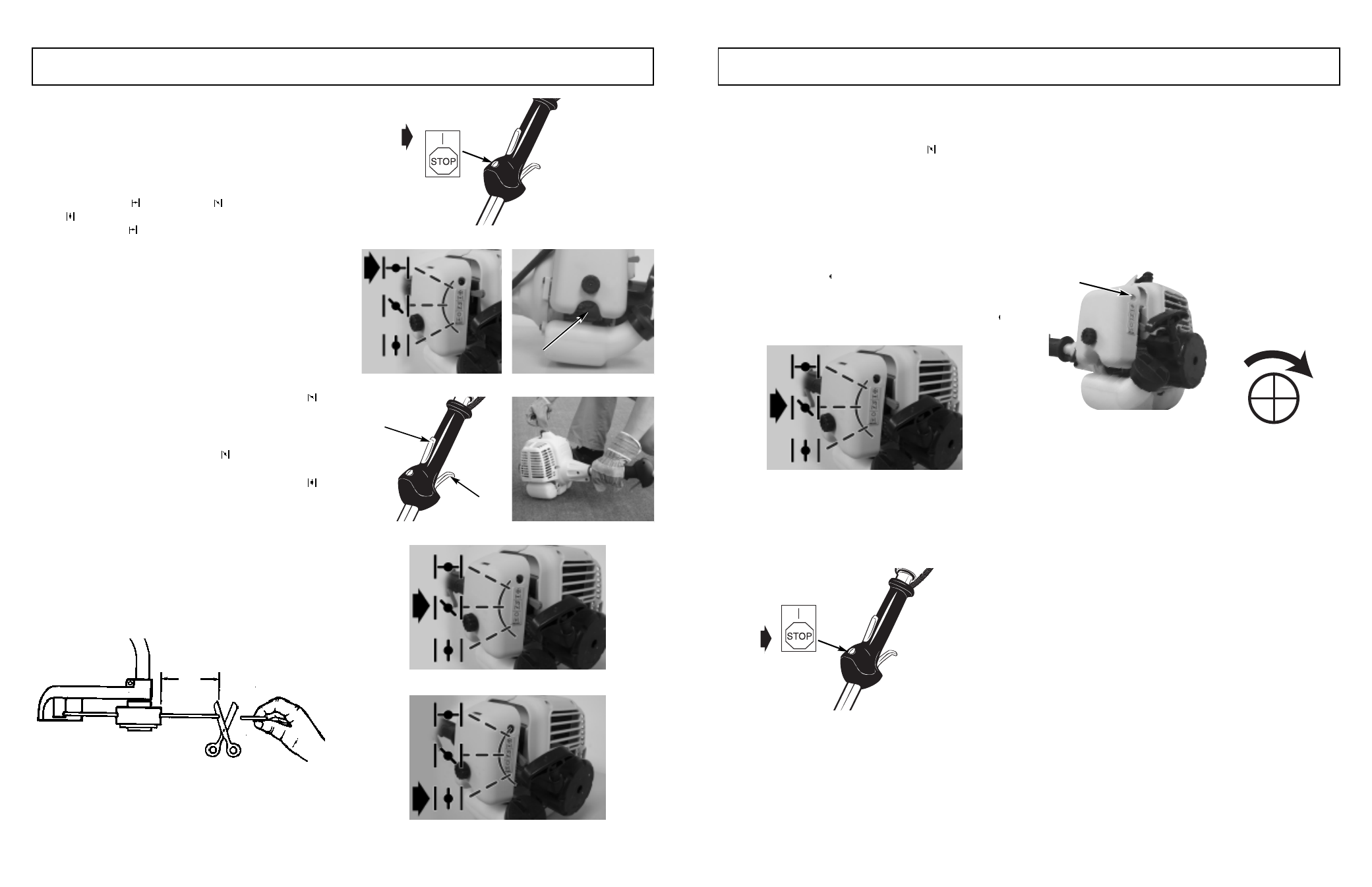 STOP

STOP