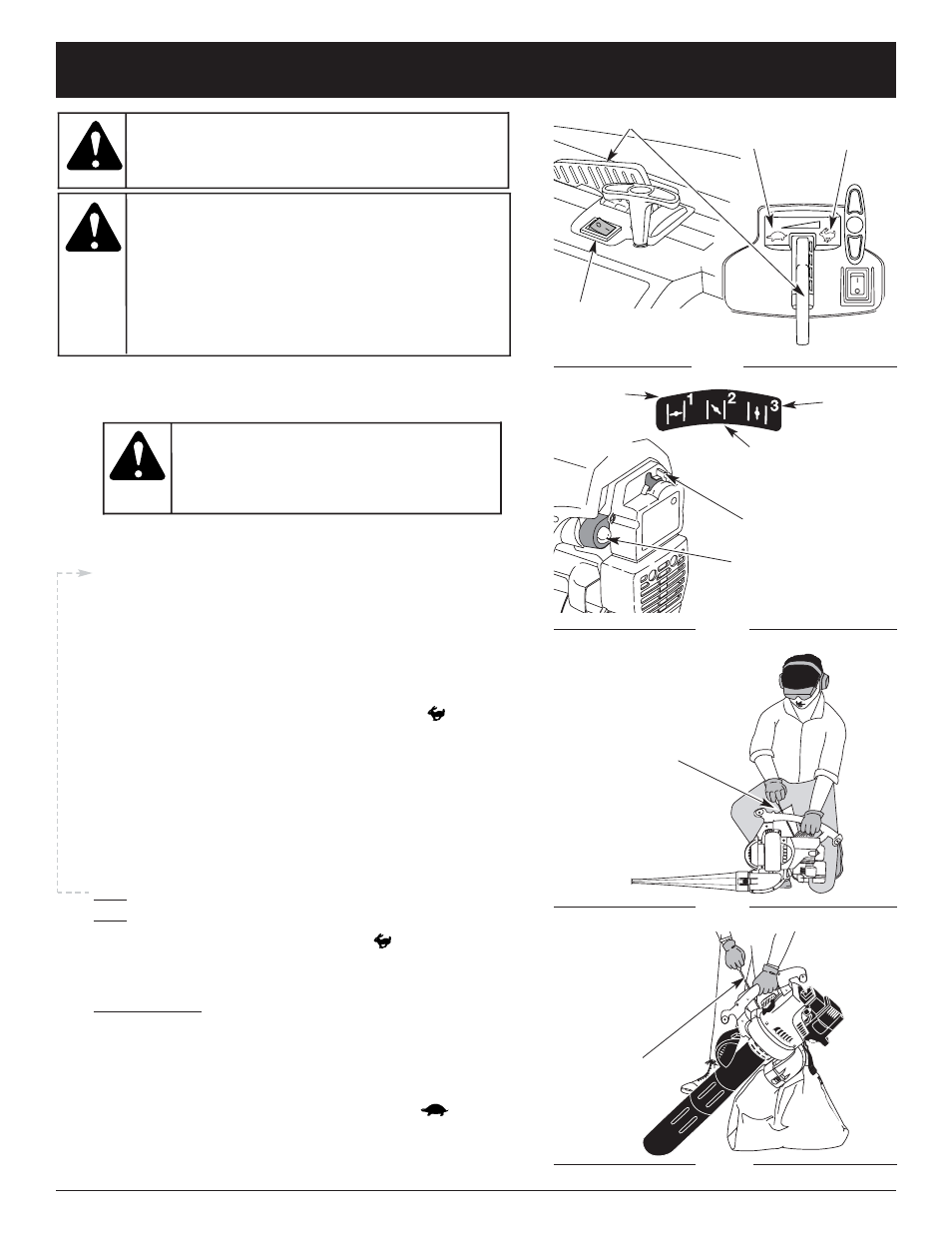 1

2

3