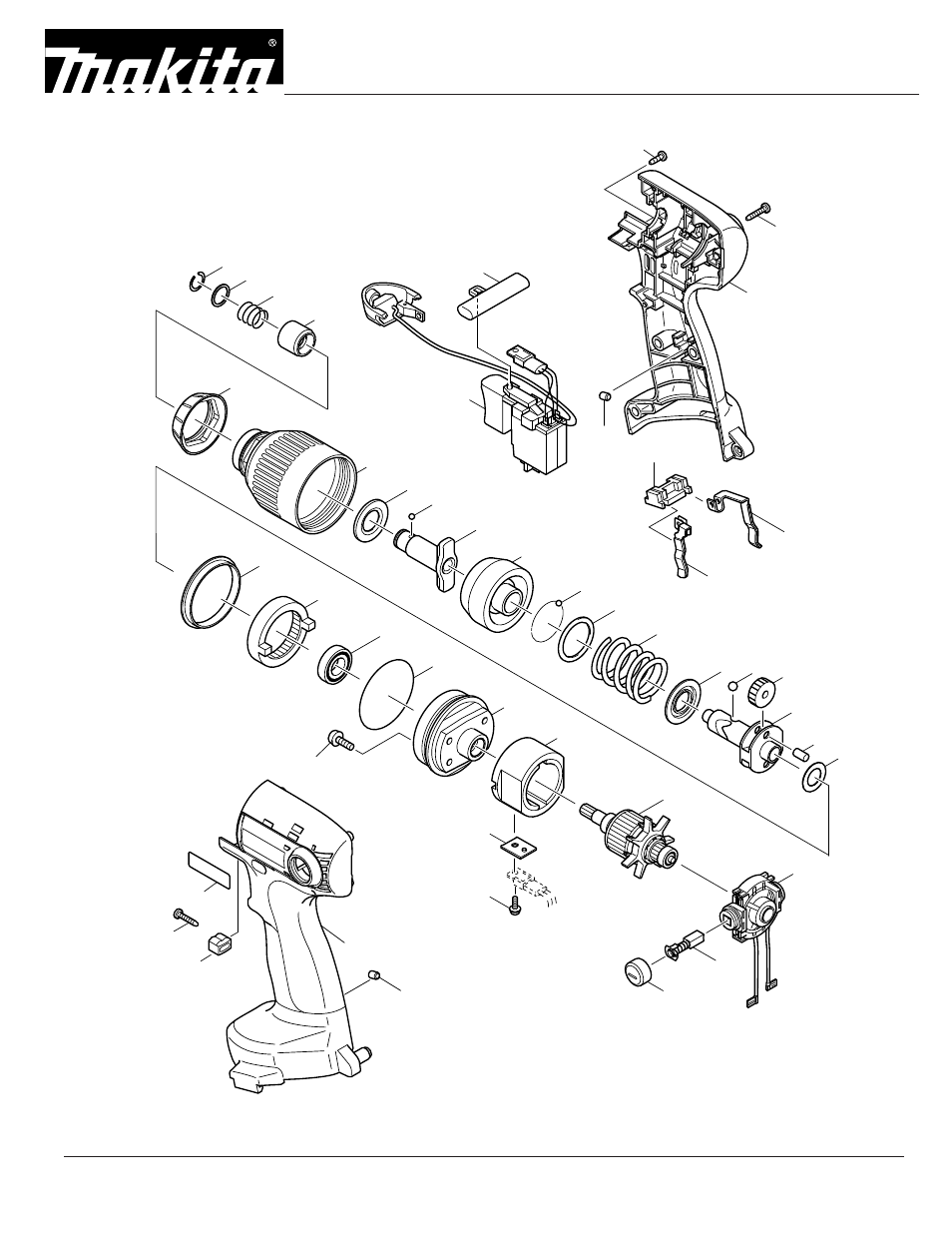 makita®