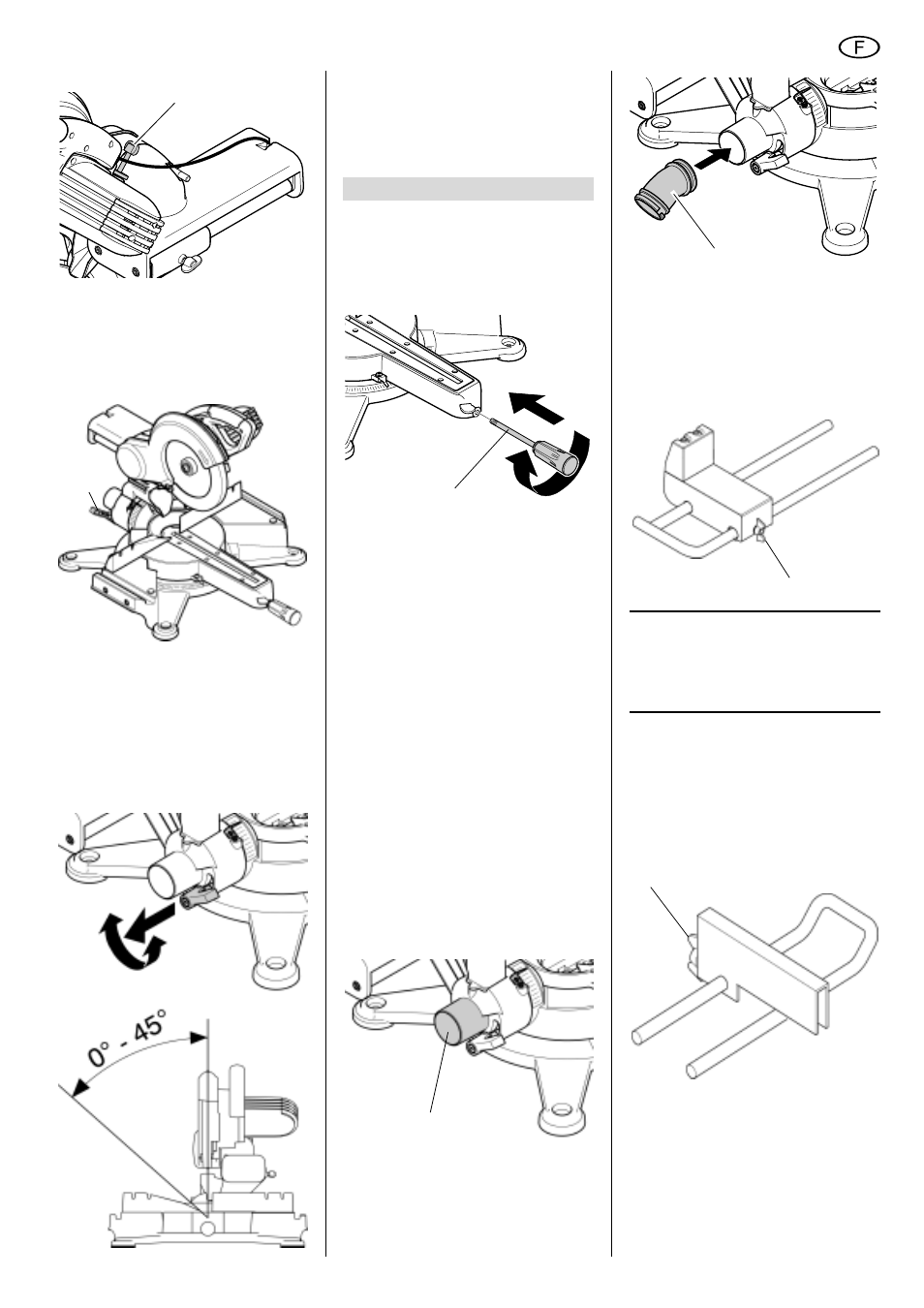 F

0° - 45°