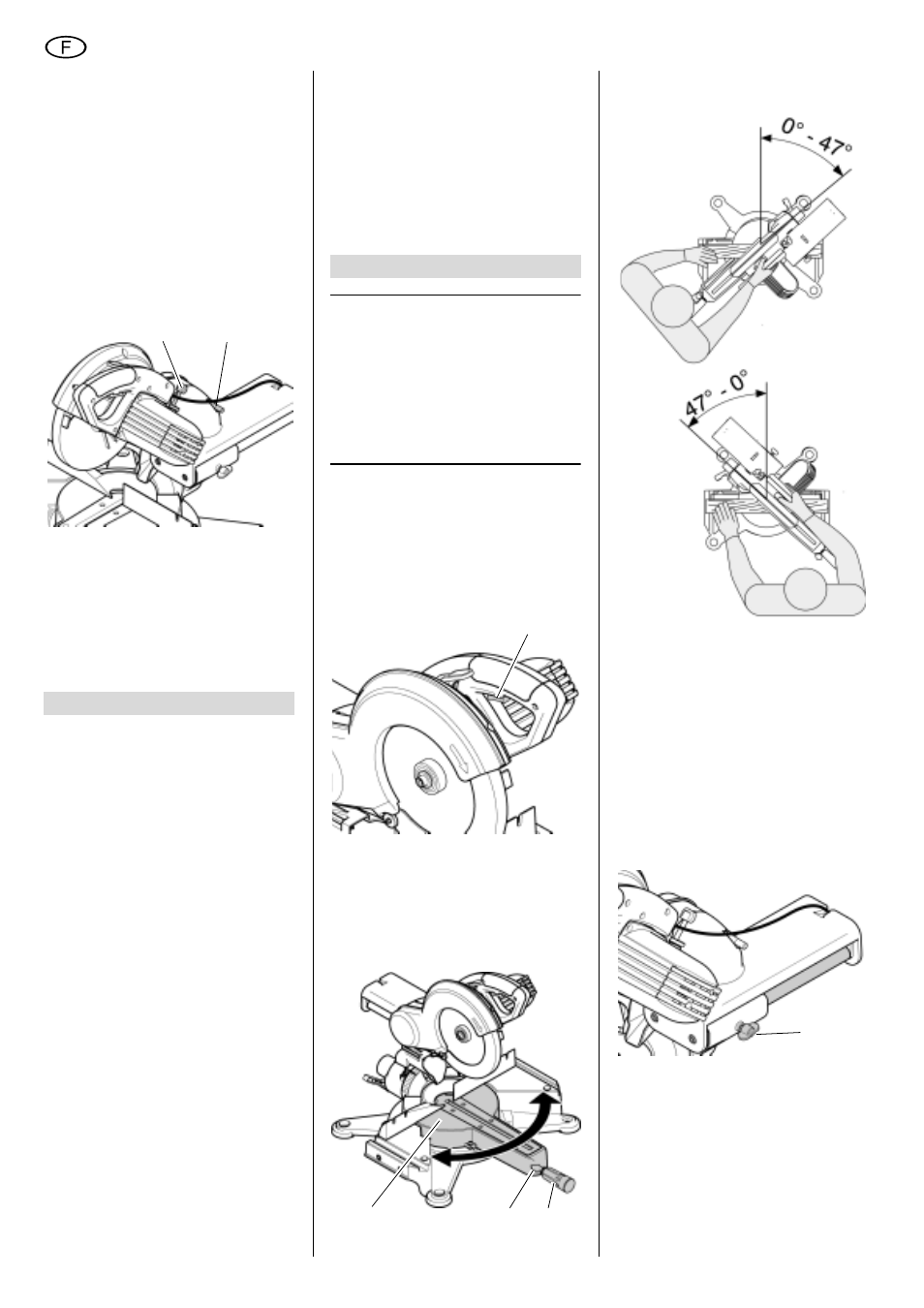 F

0° - 47°

47° - 0°