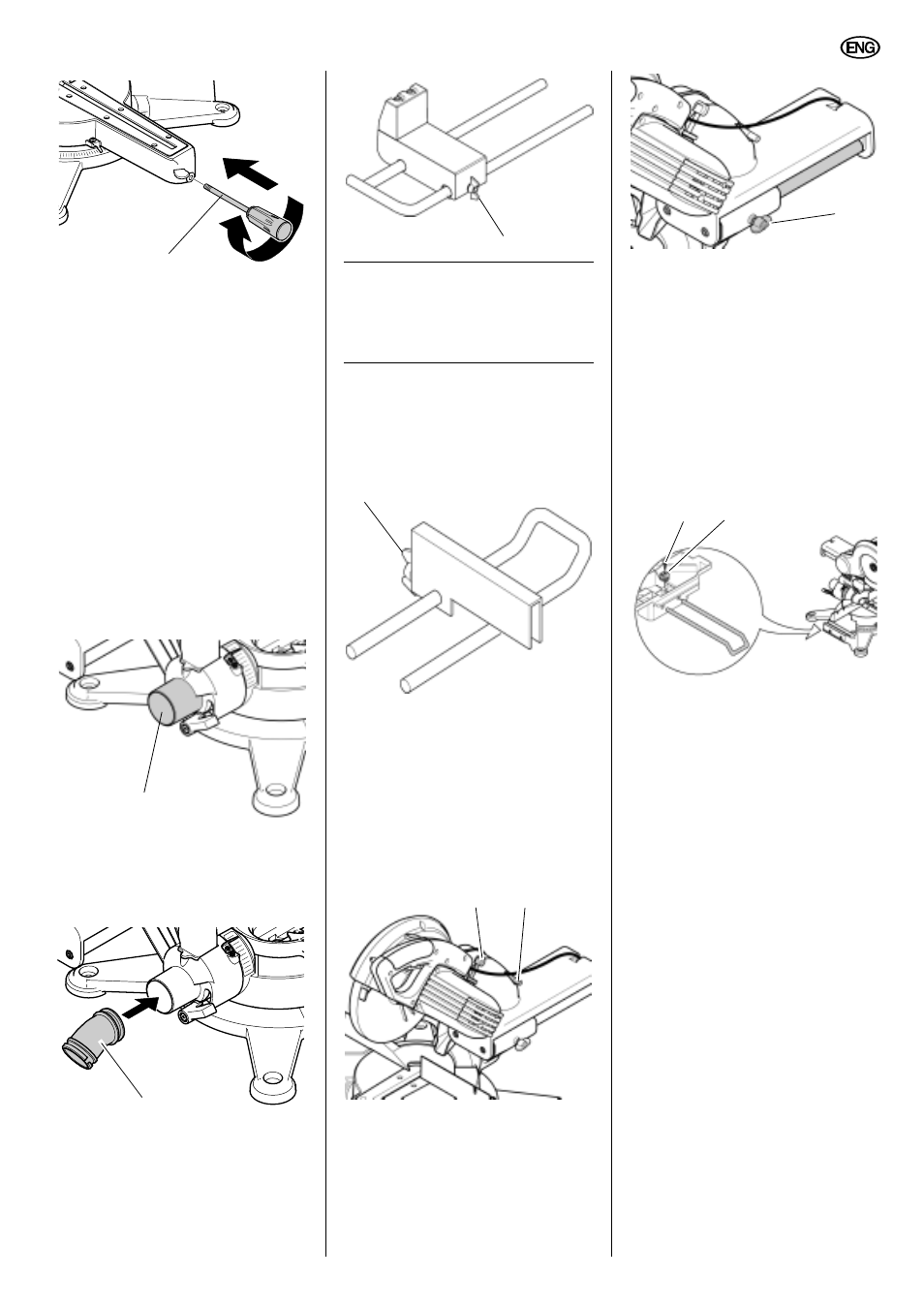 ENG