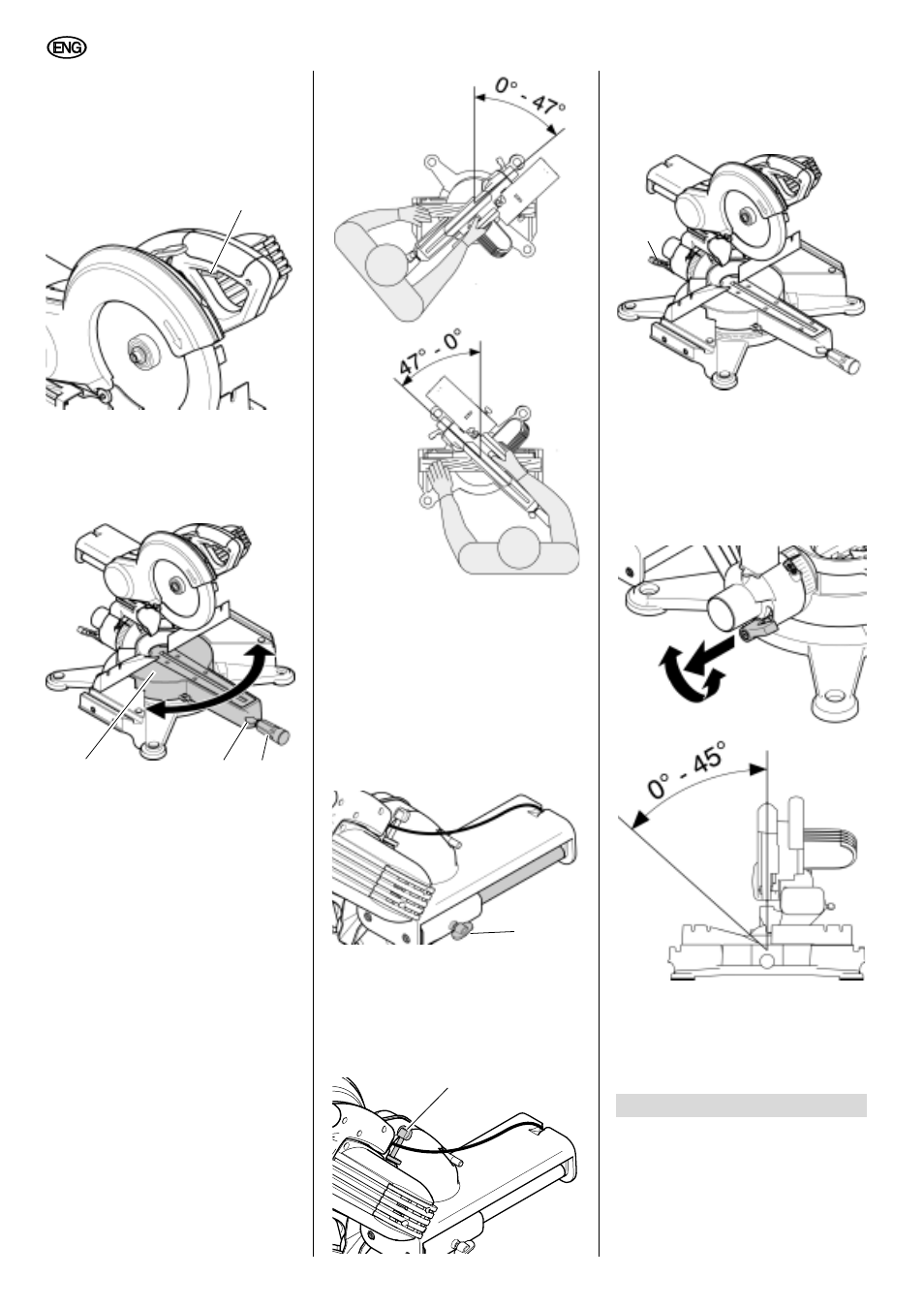 ENG

0° - 47°

47° - 0°

0° - 45°