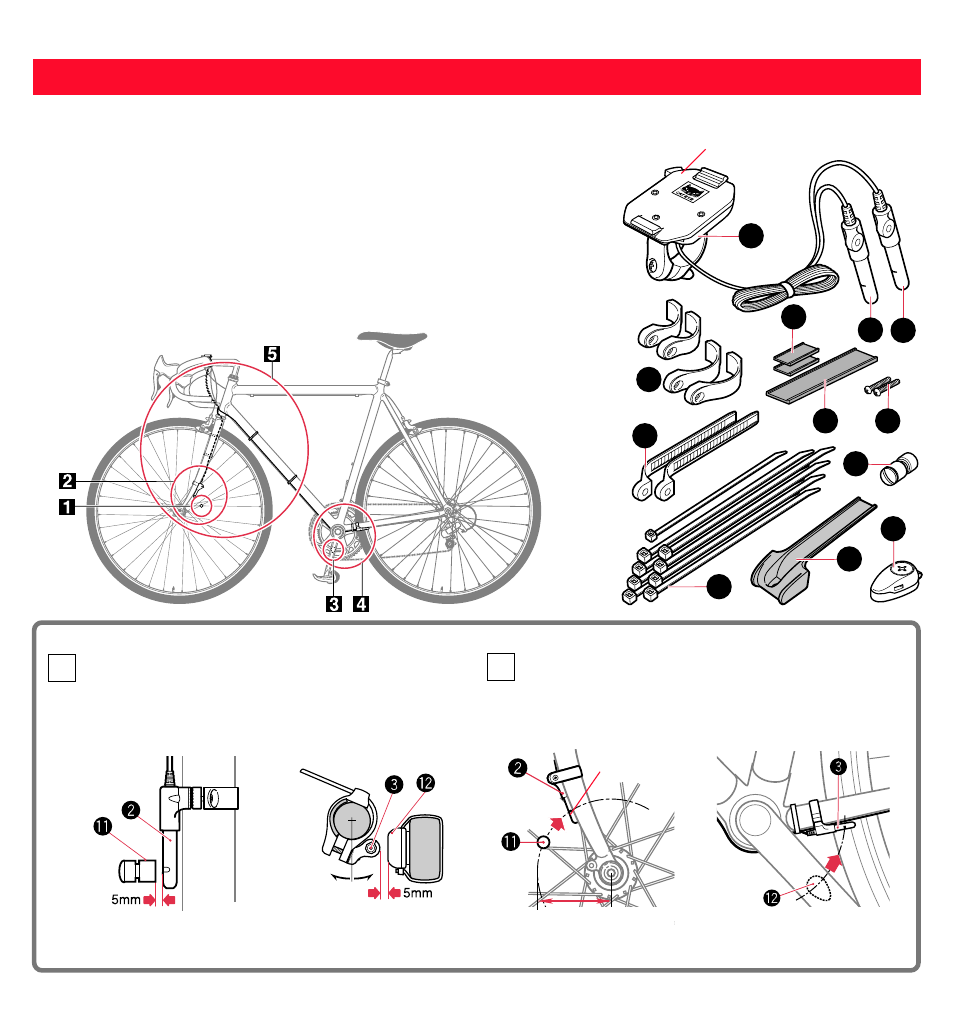 5

2

1

3 4

2

11

5mm

3 12

5mm

2

11

3

12