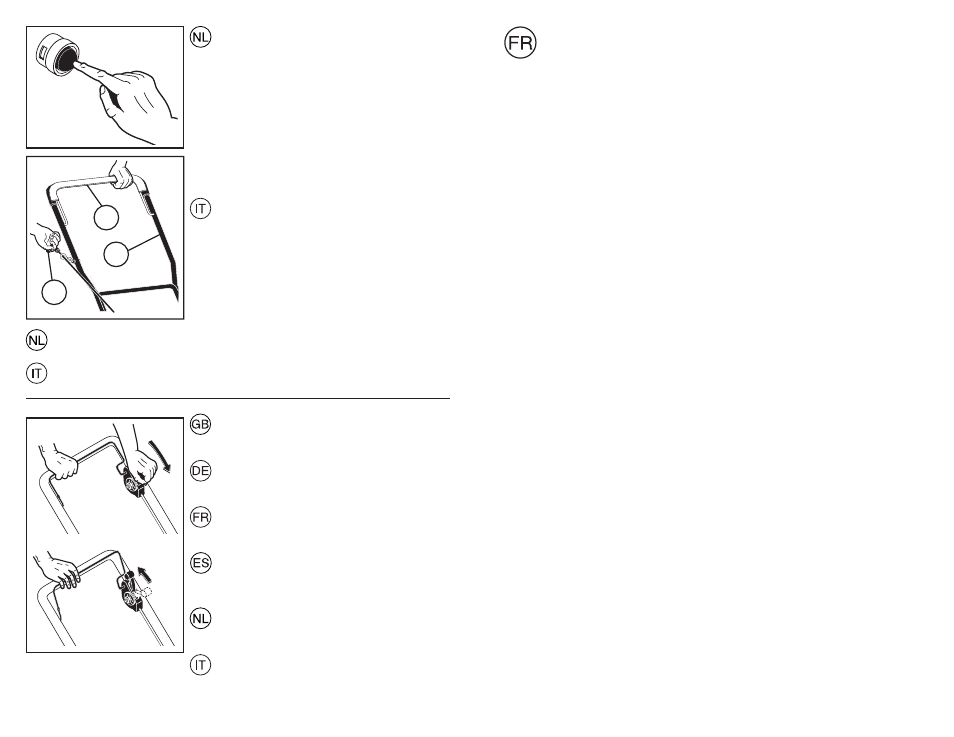 NL

IT

NL

IT

GB

DE

FR

ES

NL

IT

FR