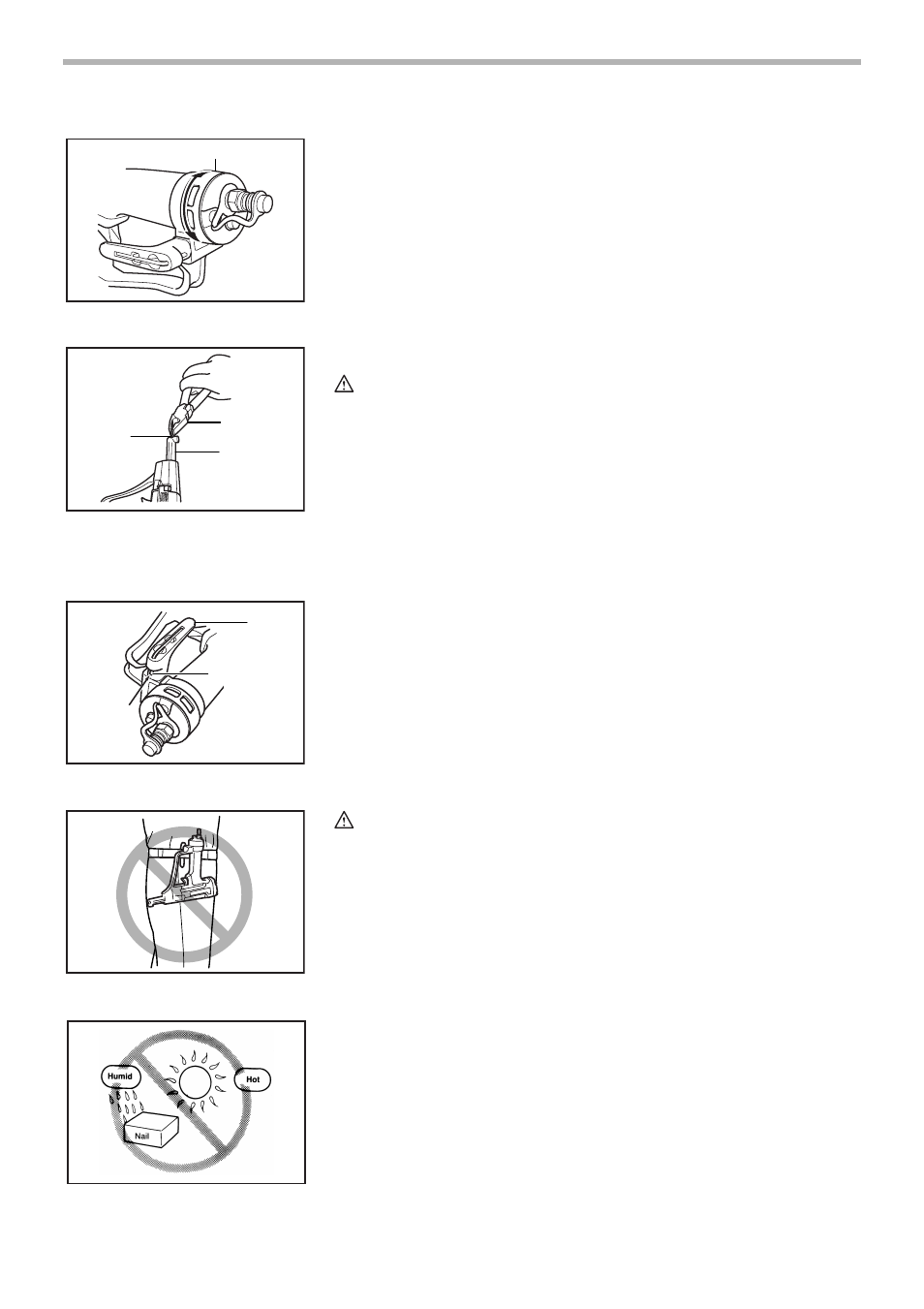 Humid

Hot

Nail