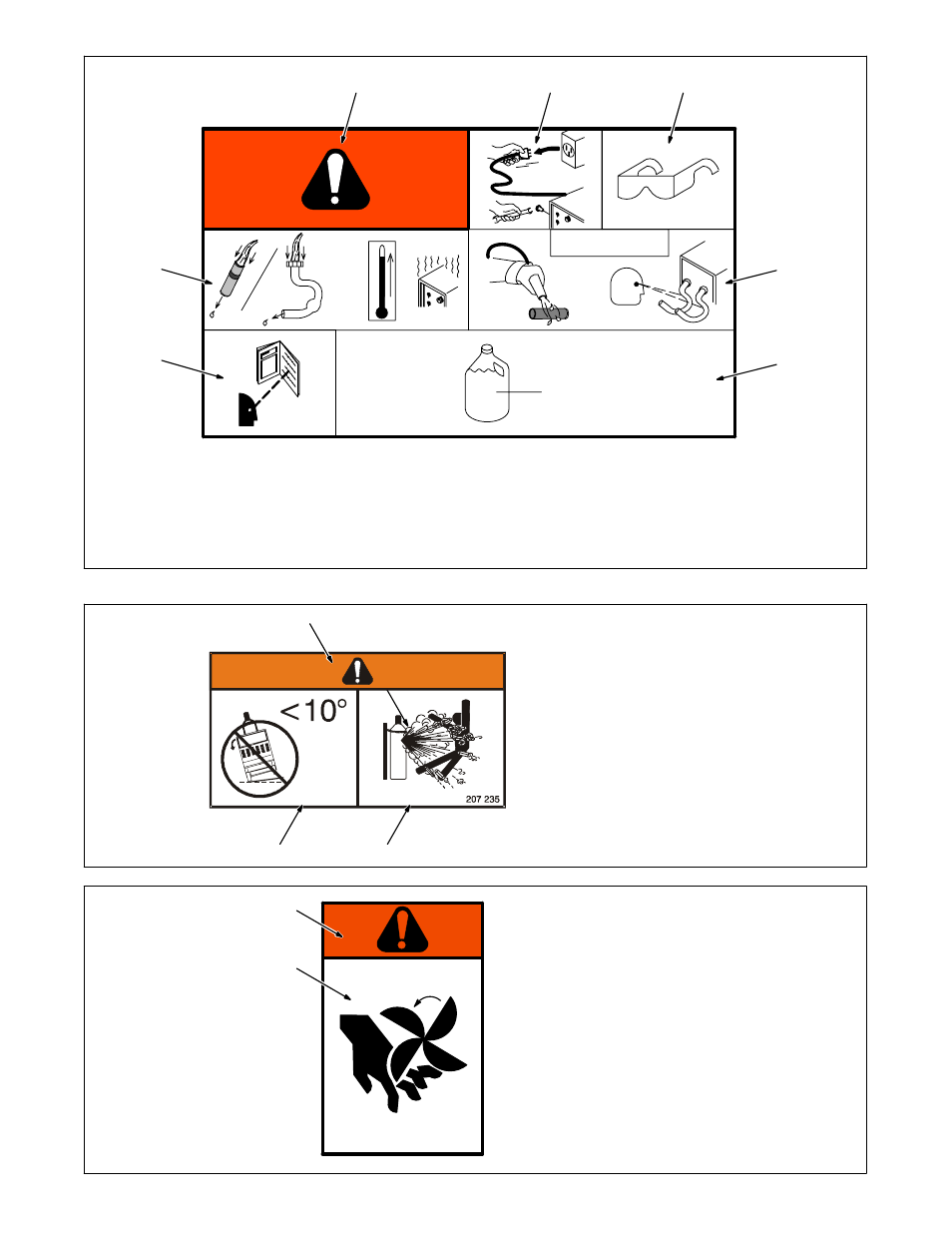 <10°

207 235