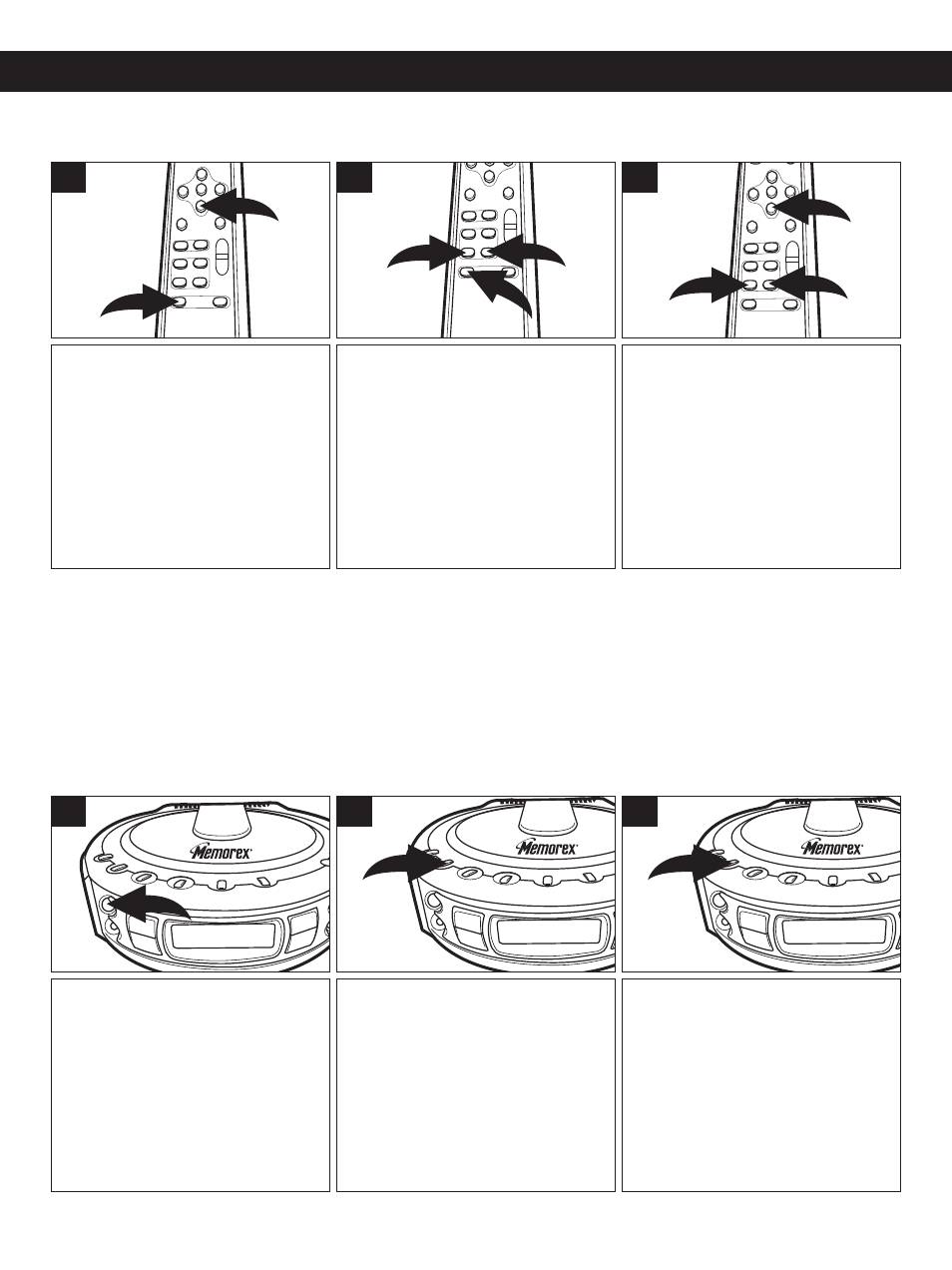 Memorex
Memorex
Memorex