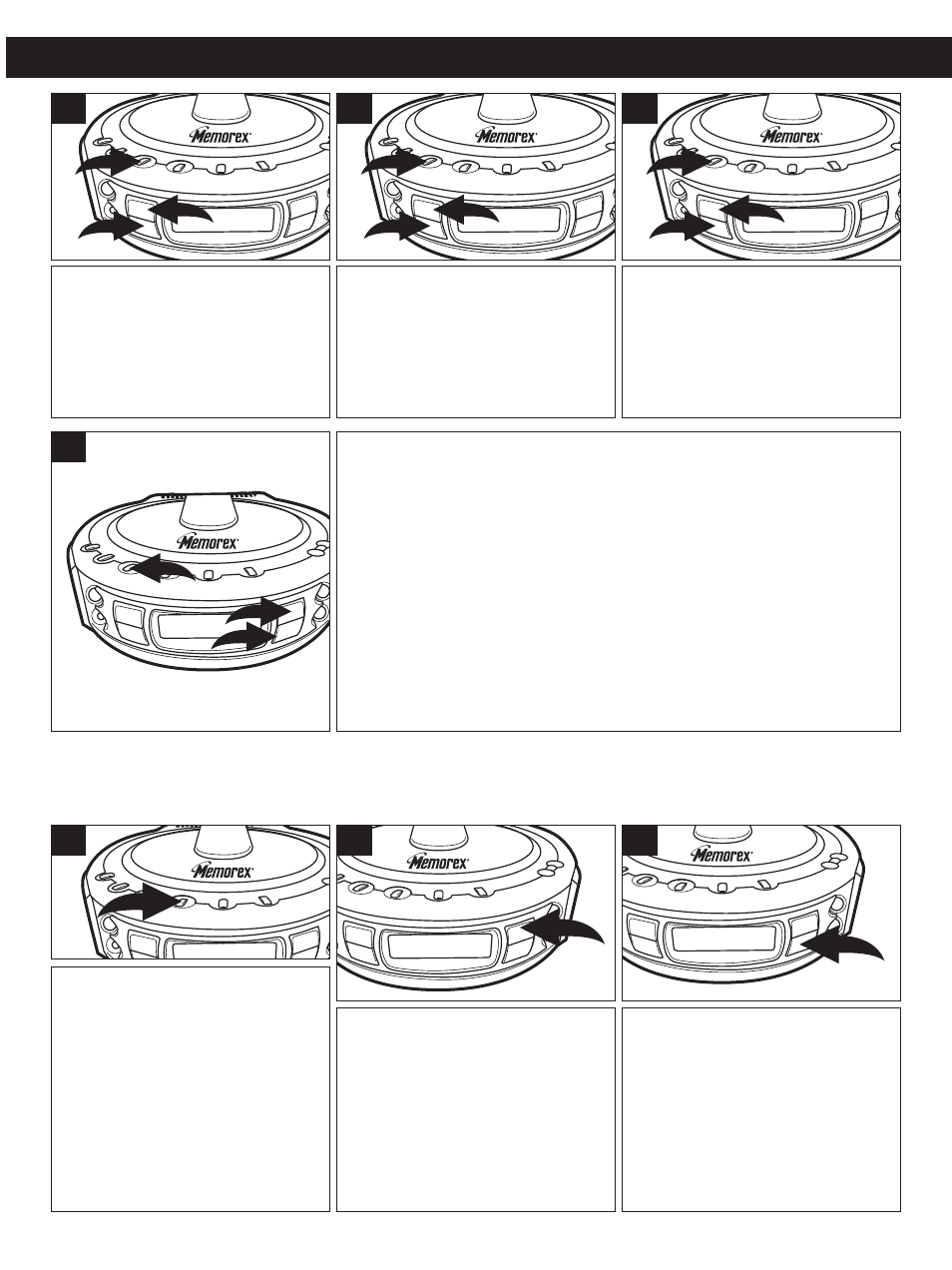 Memorex

Memorex

Memorex

Memorex

Memorex

Memorex

Memorex