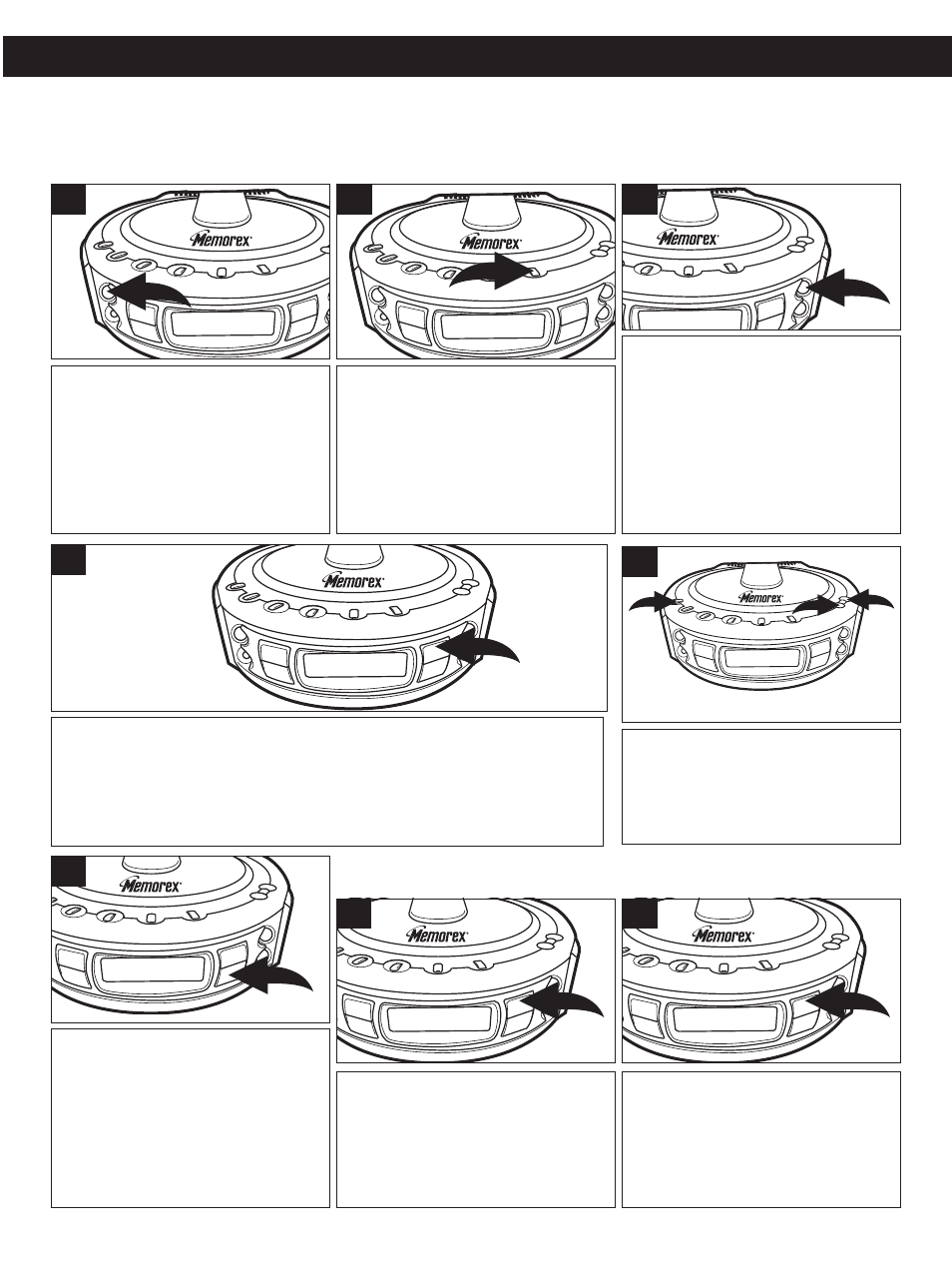 Memorex

Memorex

Memorex

Memorex

Memorex

Memorex

Memorex

Memorex