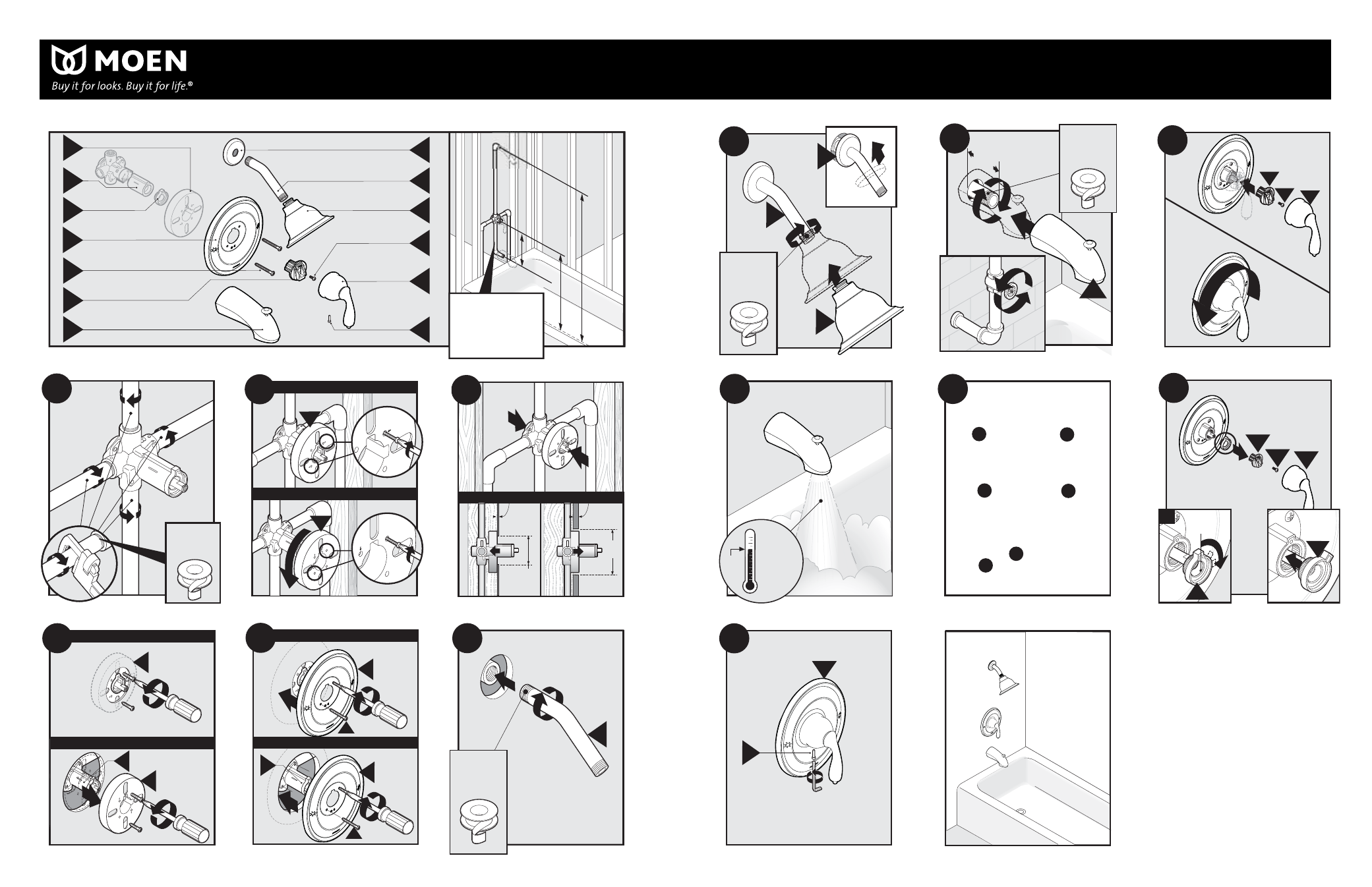 MOEN
Buy it for looks. Buy it for life.®