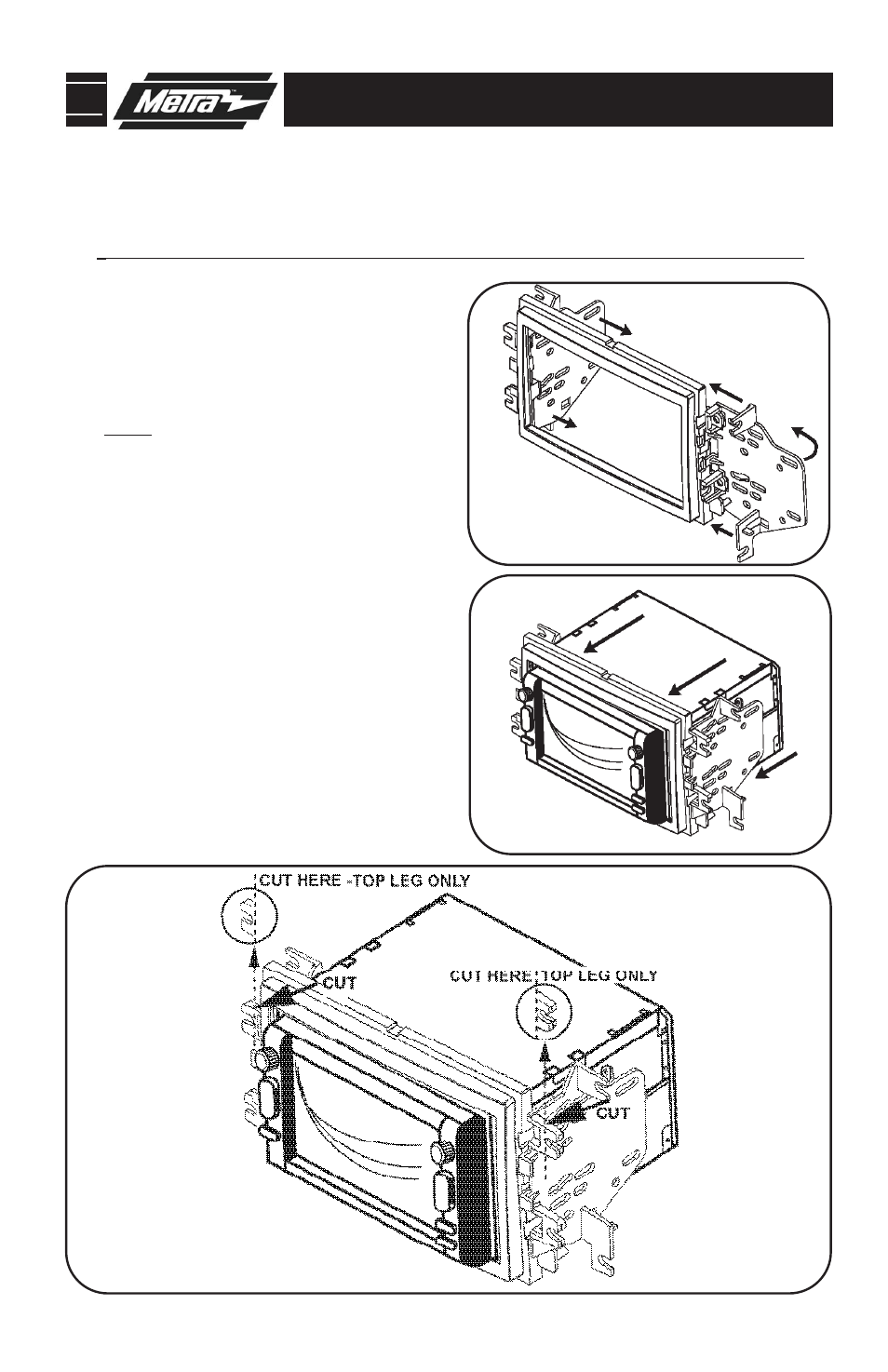 Metra

CUT HERE -TOP LEG ONLY

CUT

CUT HERE -TOP LEG ONLY

CUT