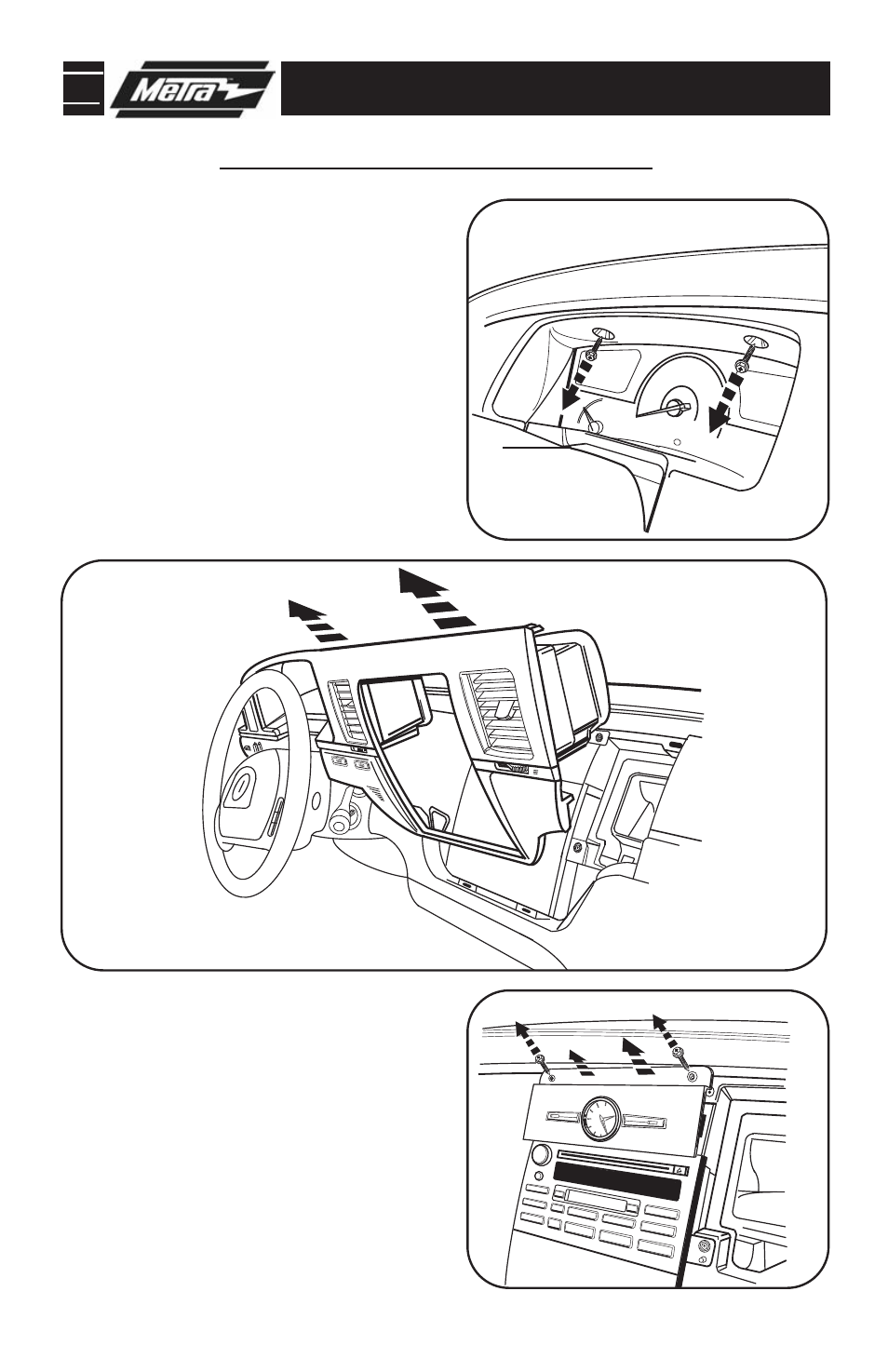 Metra