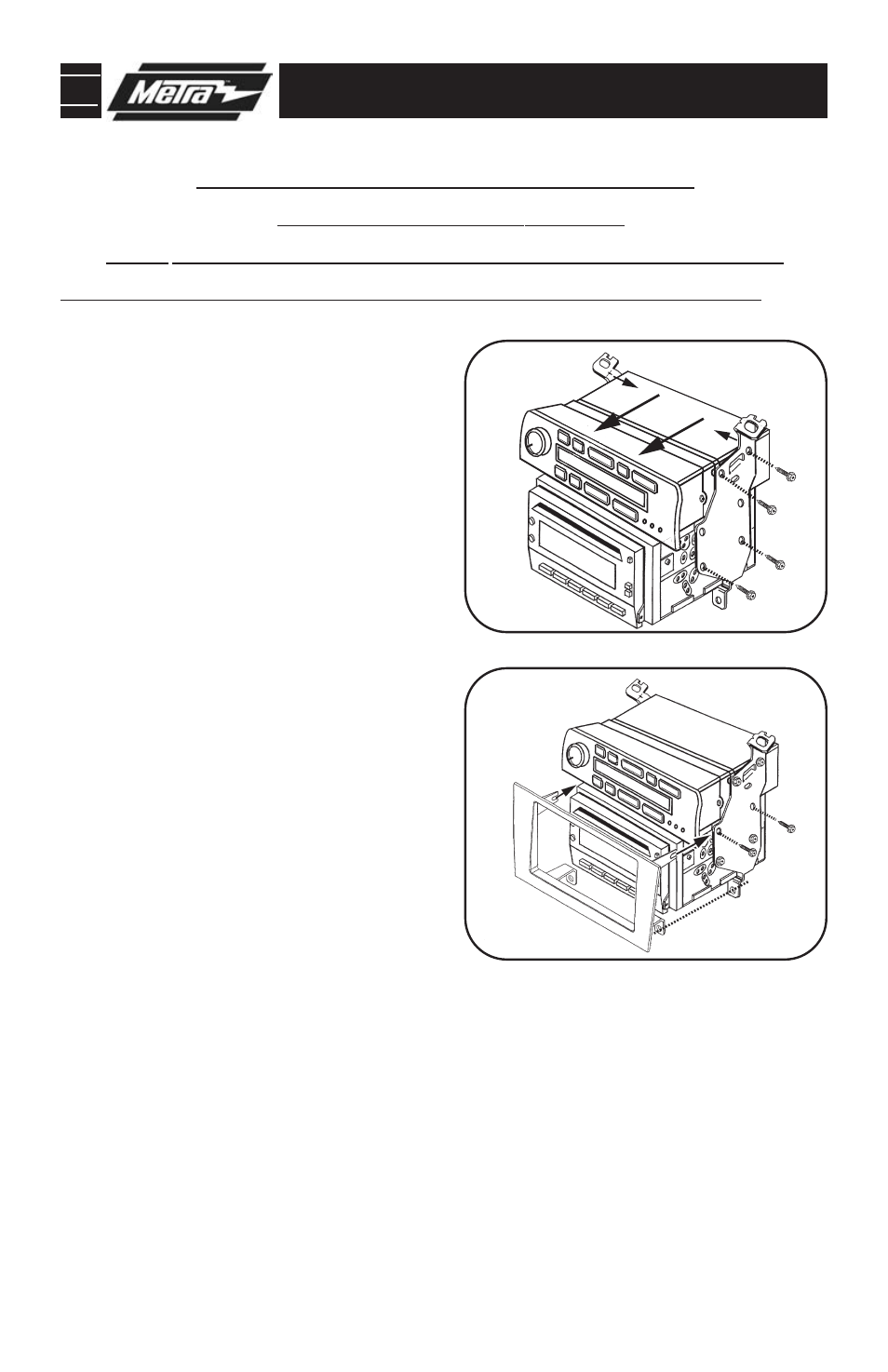 Metra