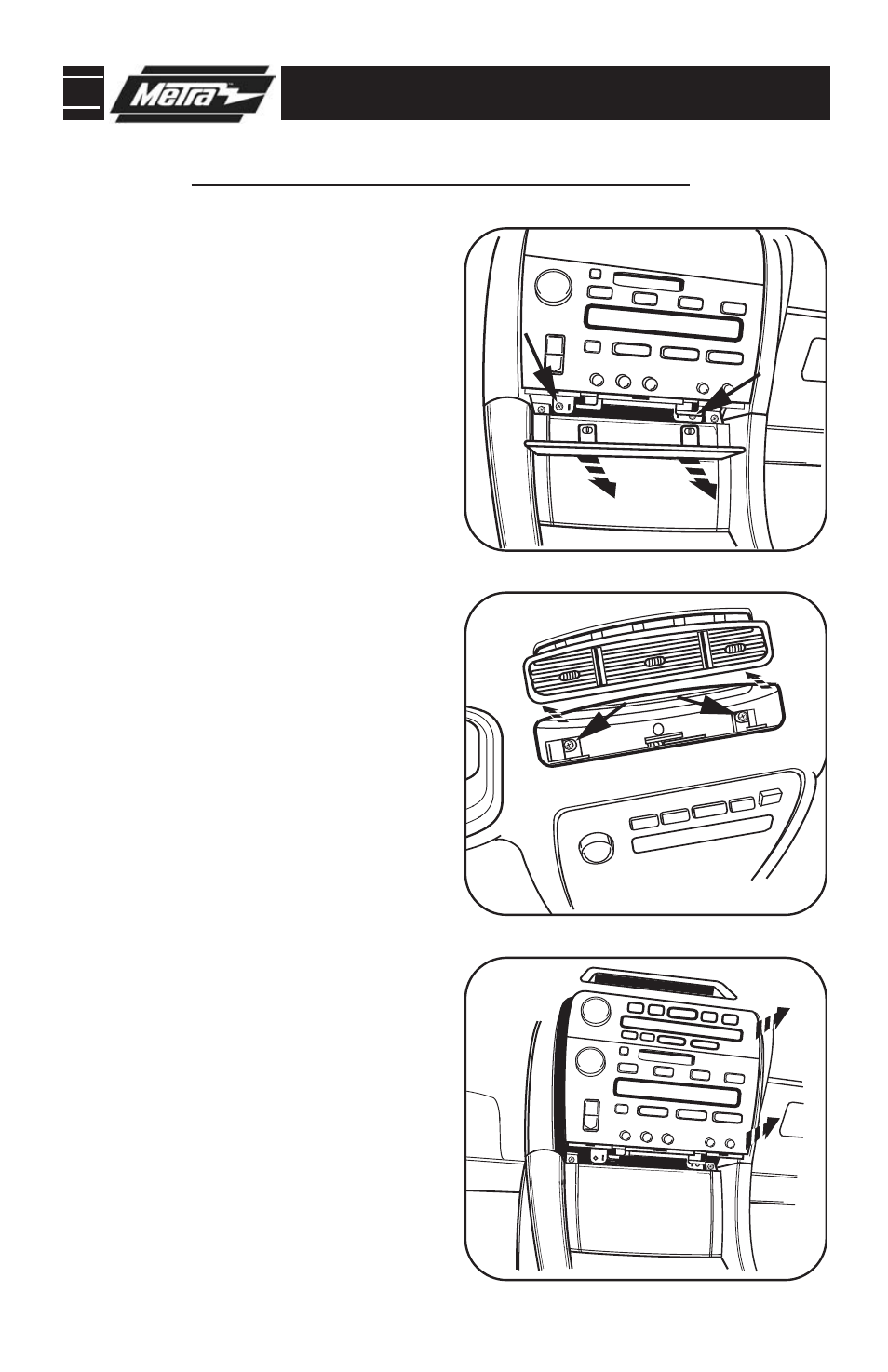 Metra