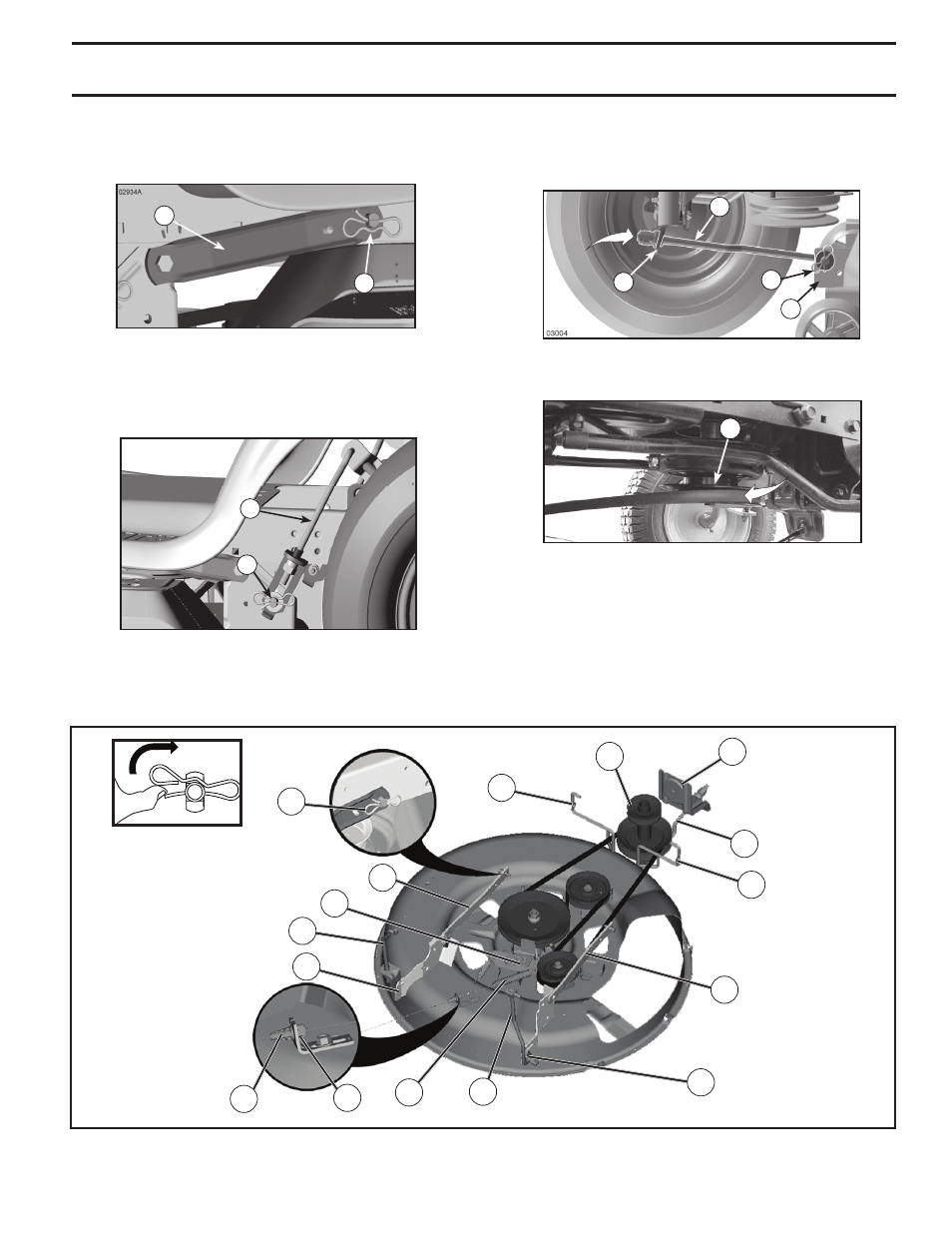 02934A

03004