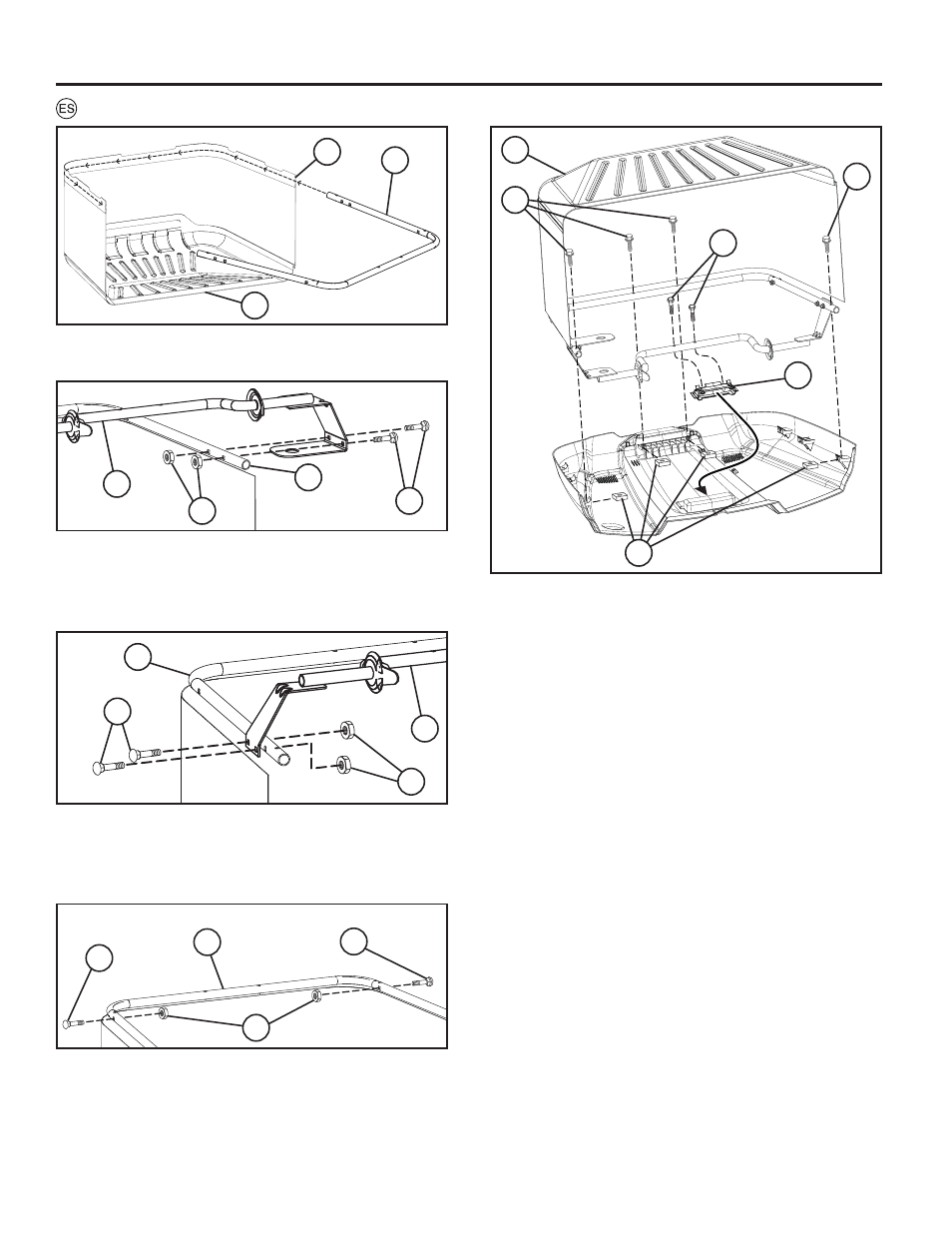 ES