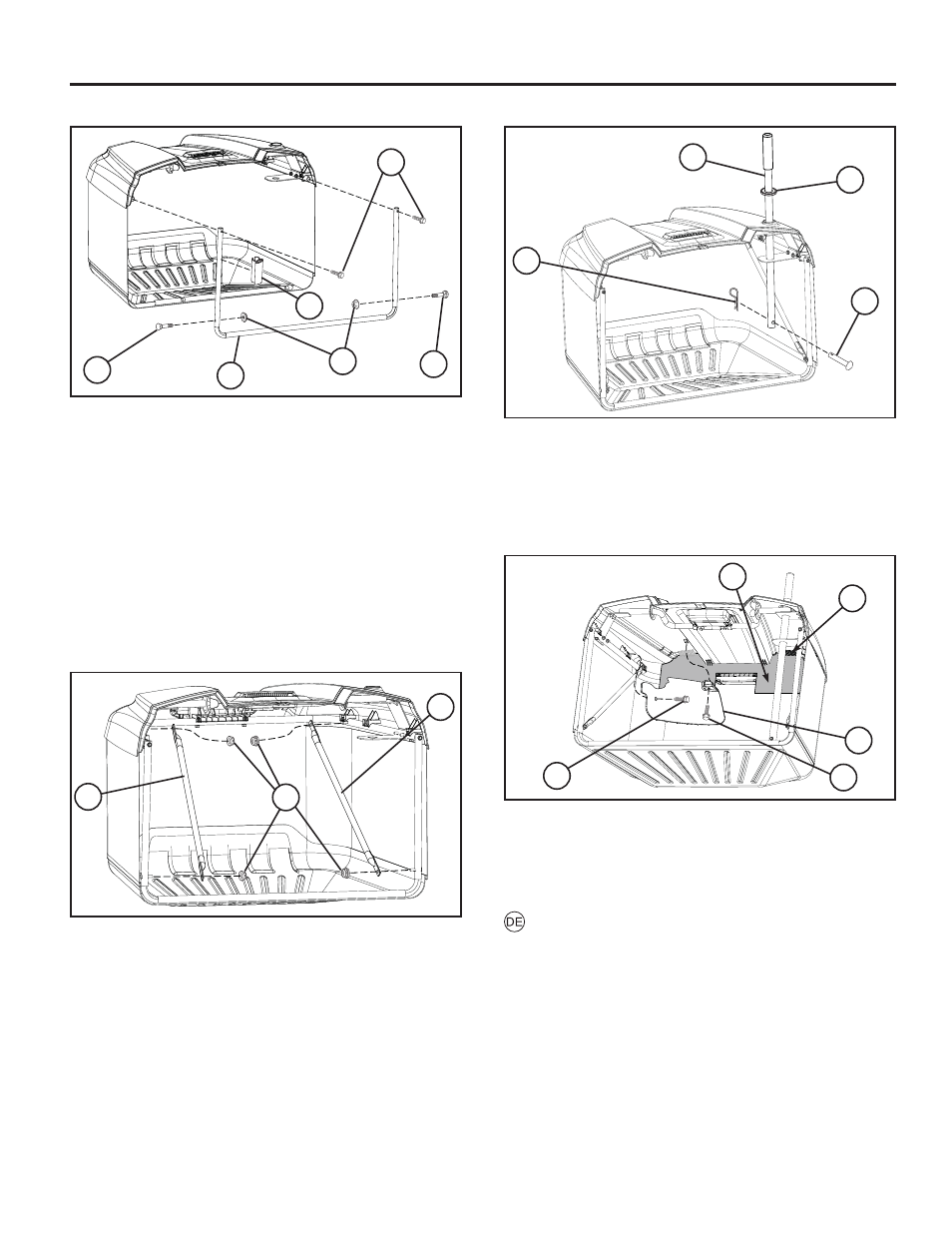 DE