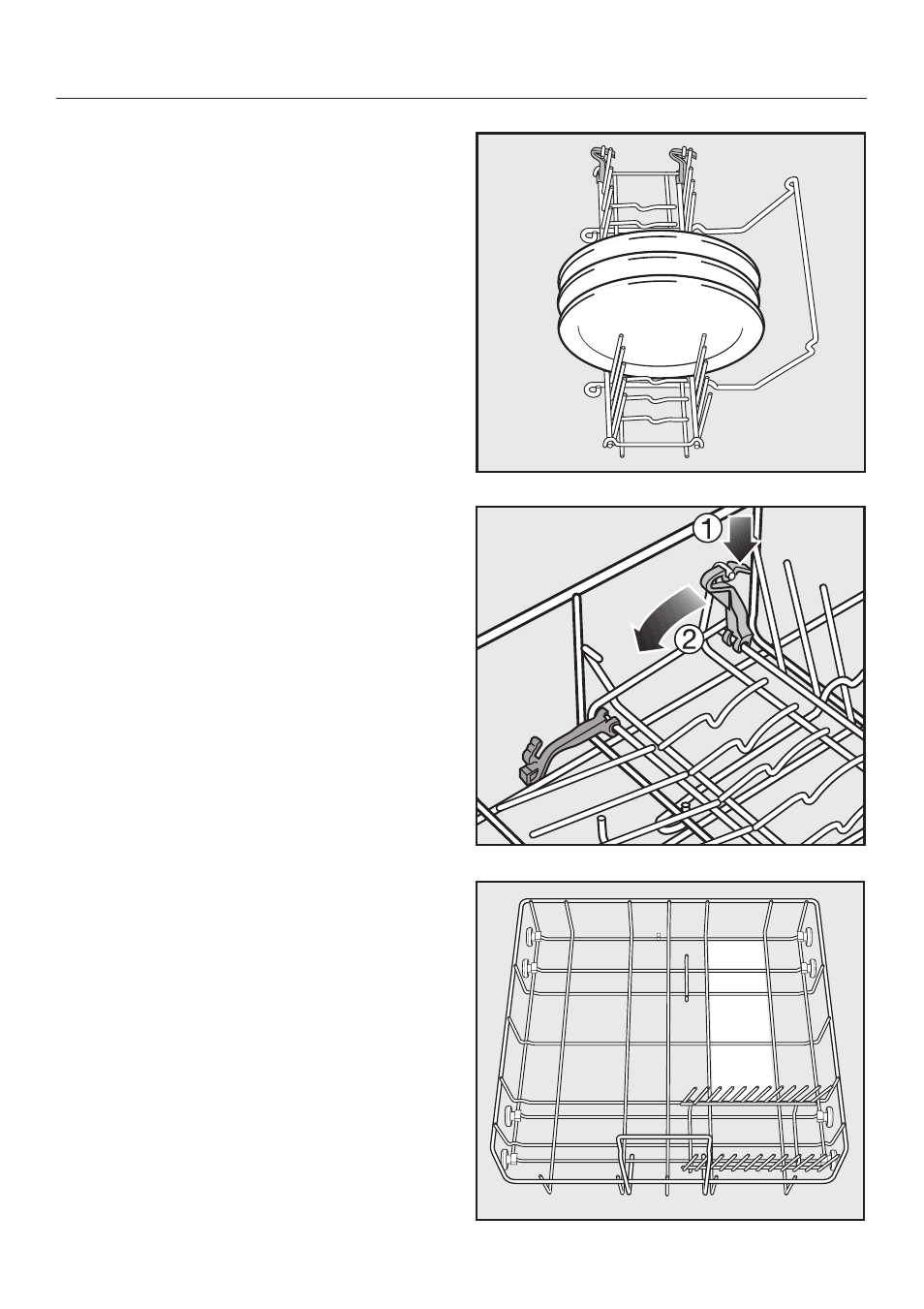 1

2