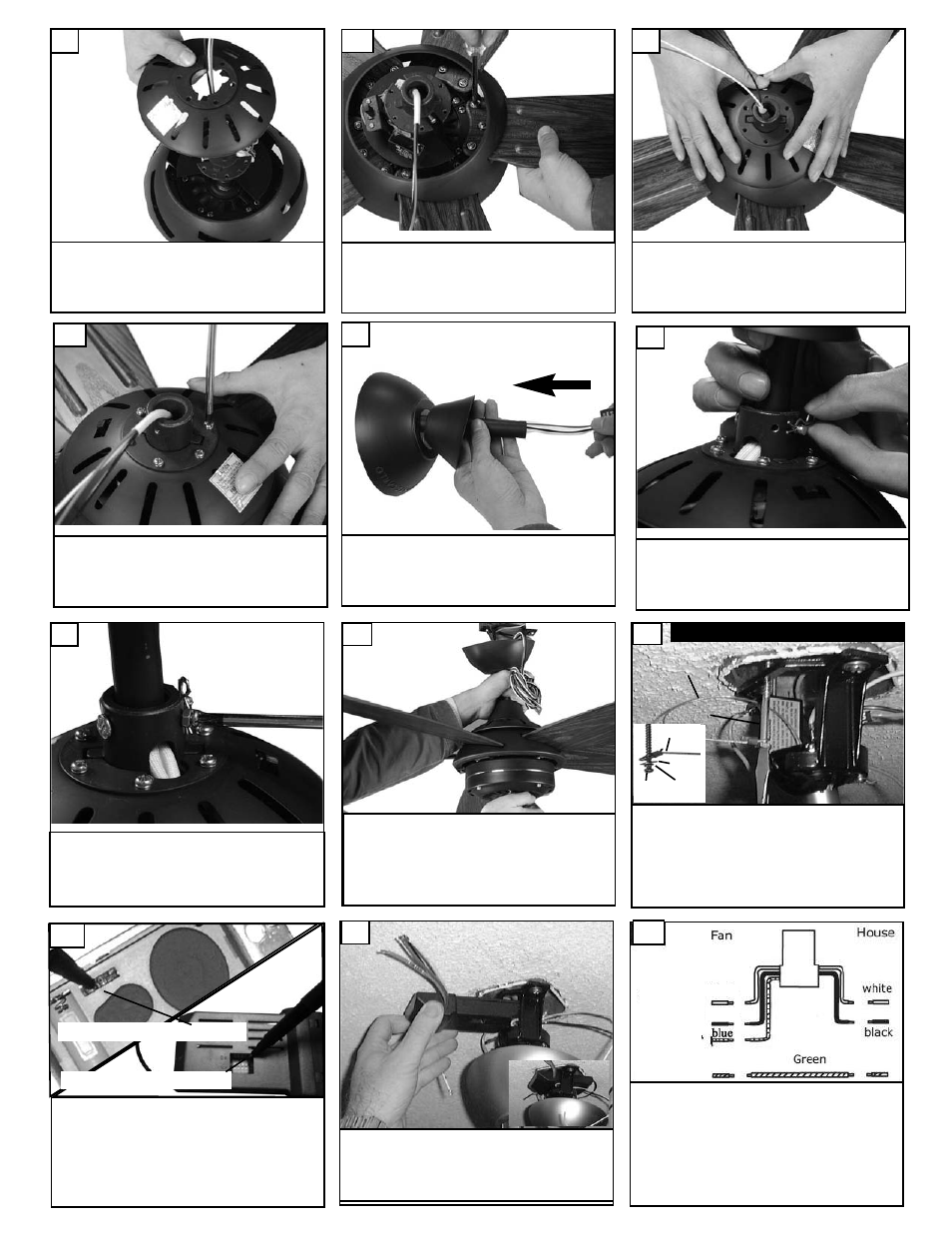 Fan

House

white

blue

black

Green