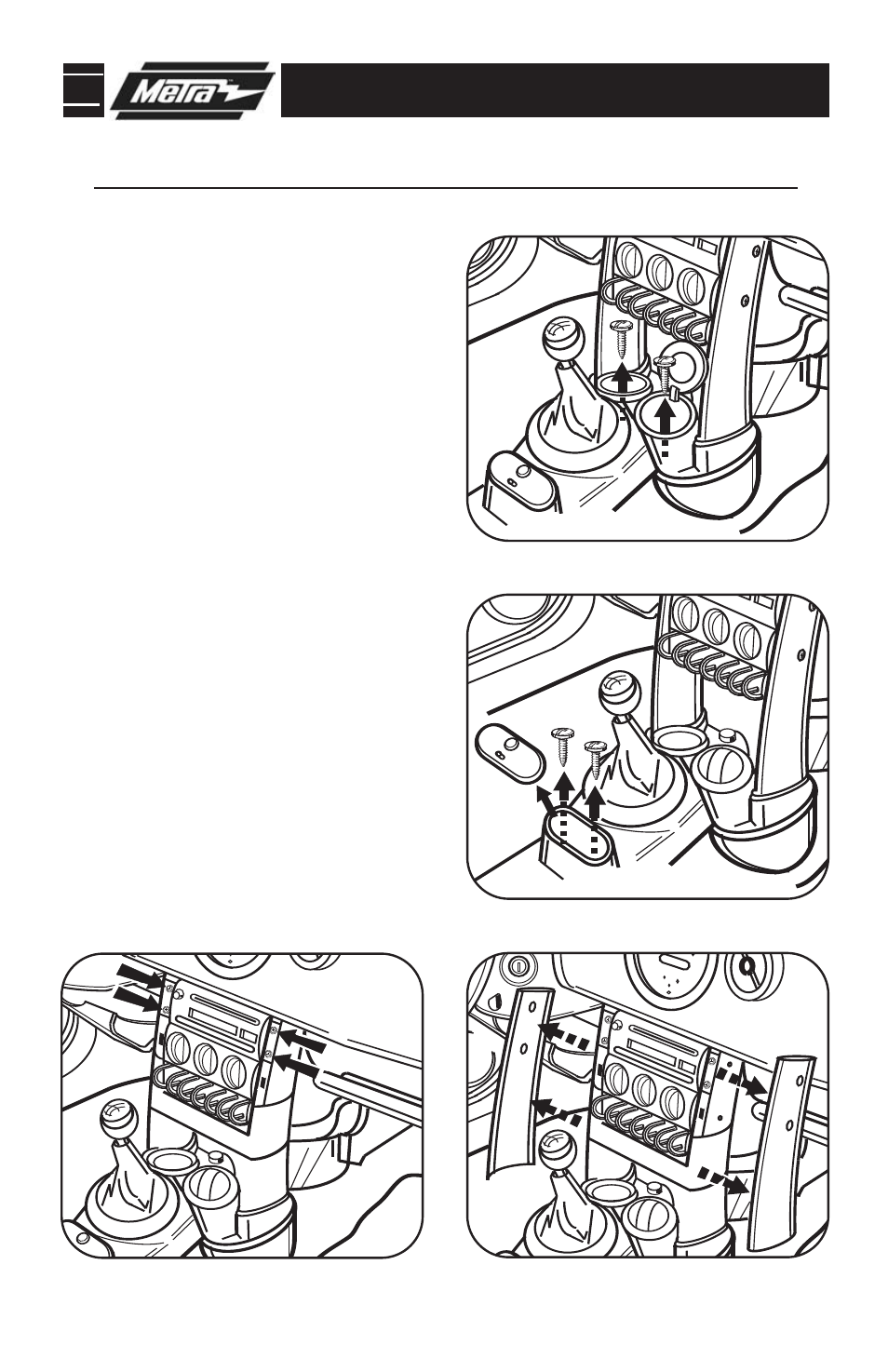 Metra