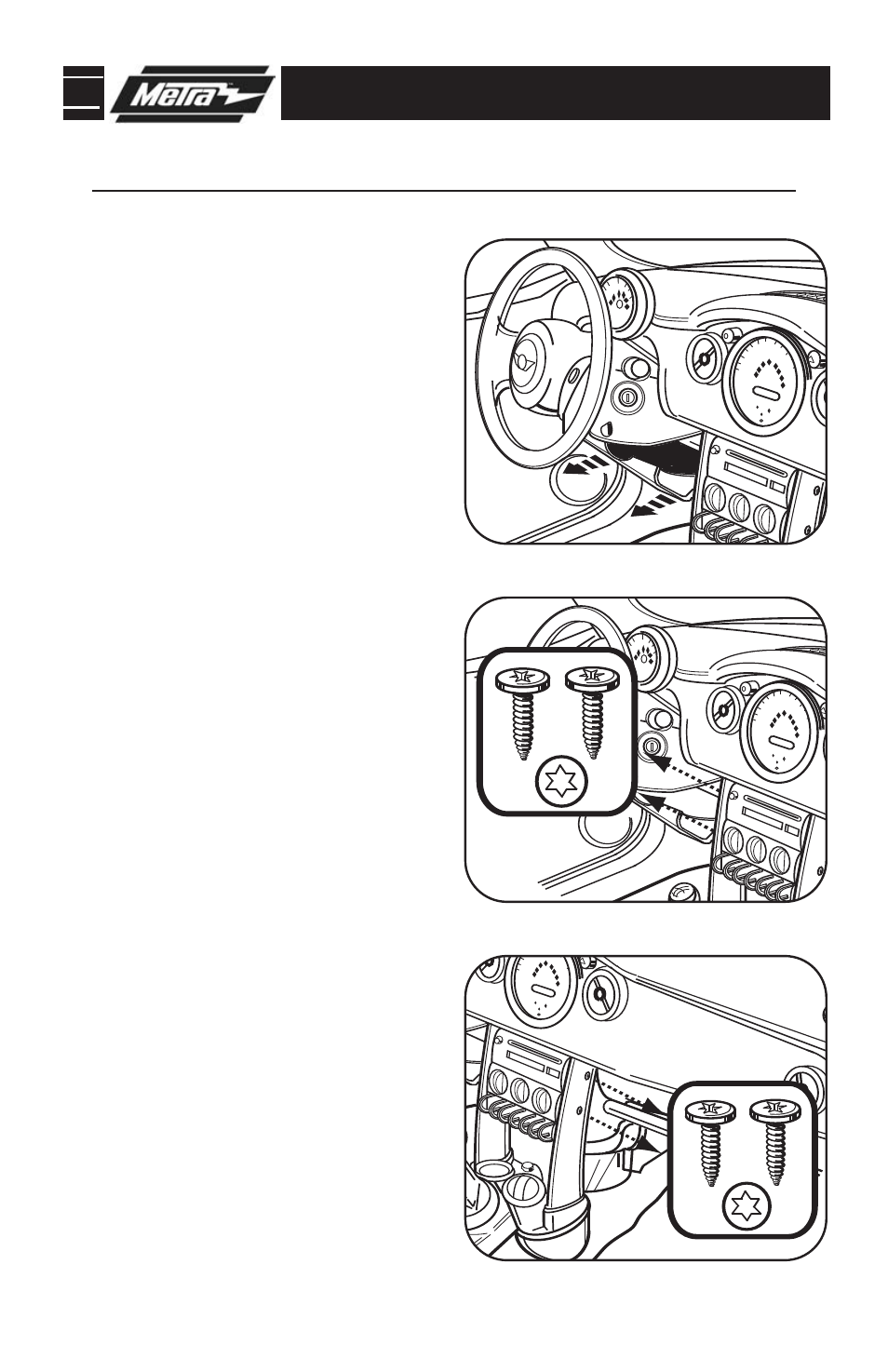 Metra