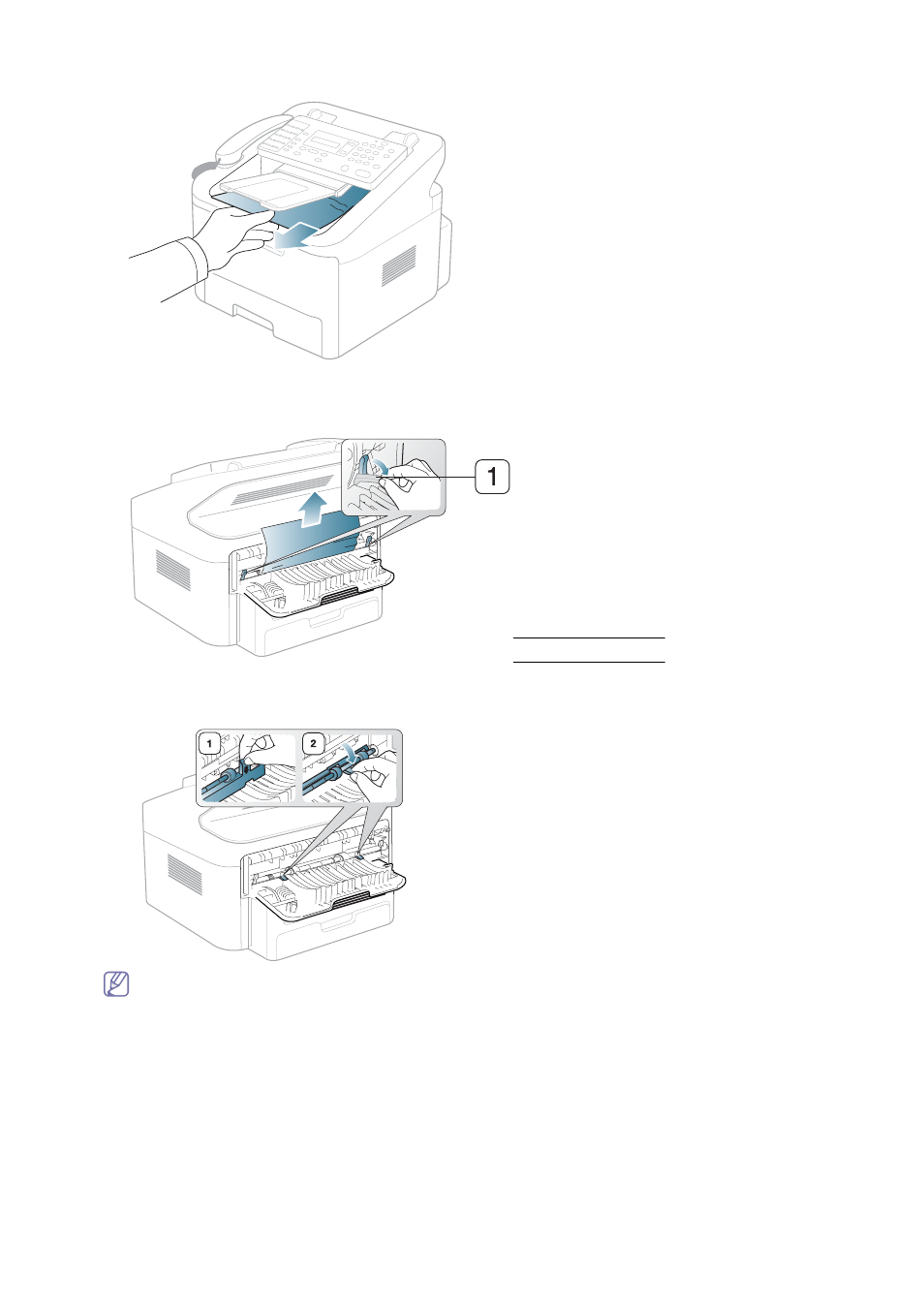 1

1

2