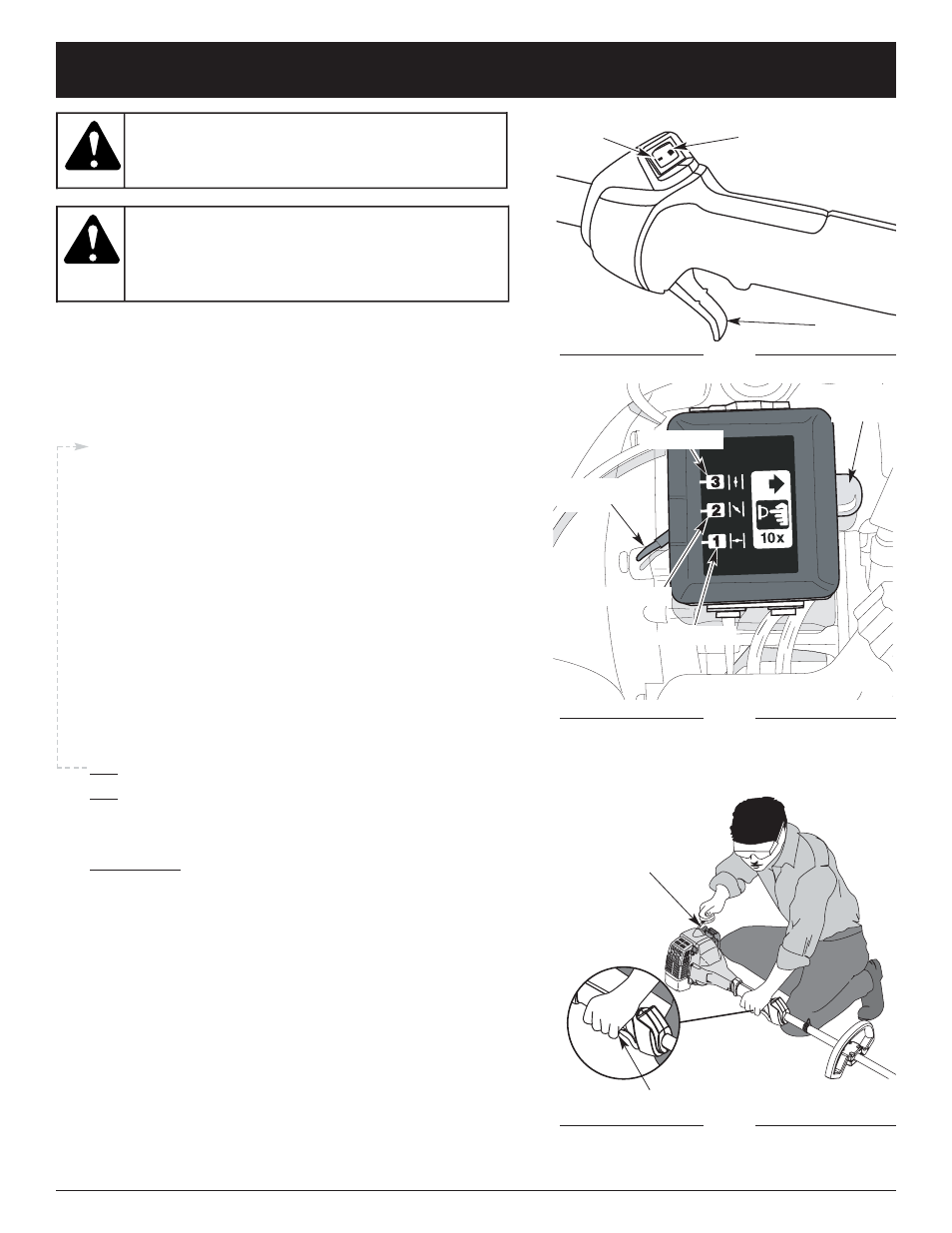 3
2
1
10x