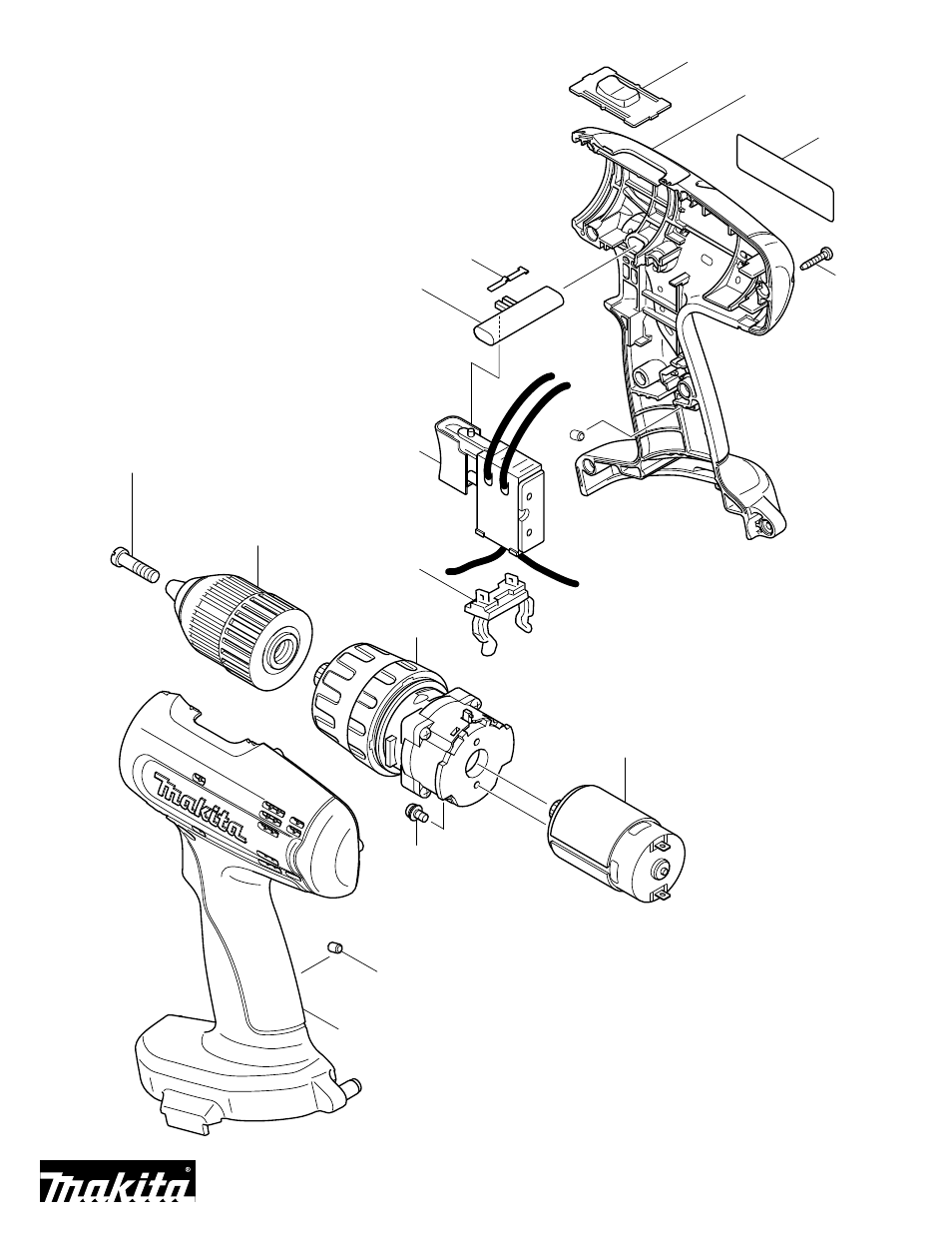 makita

makita®