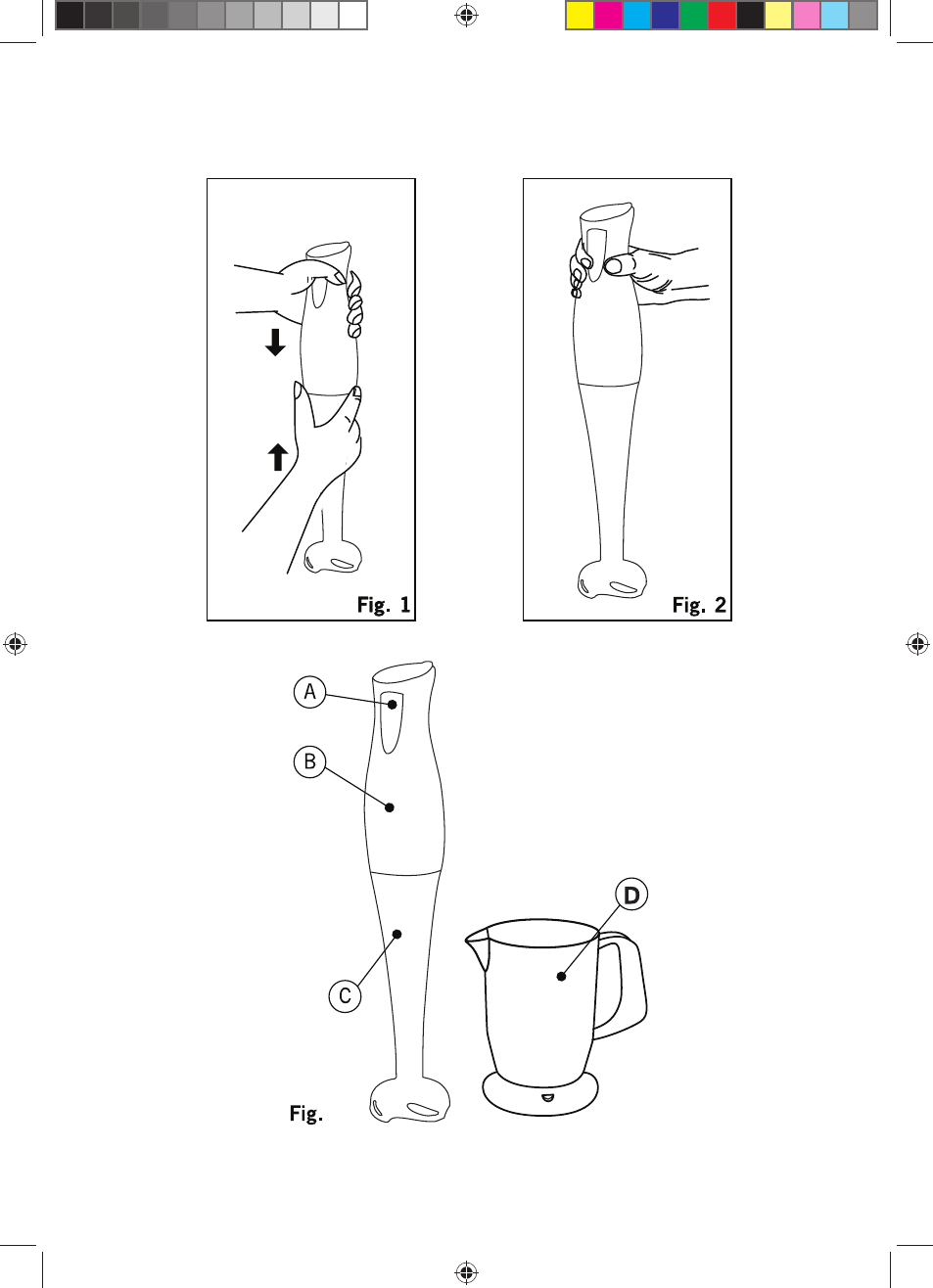 Fig. 1

Fig. 2

A

B

C

D

Fig.