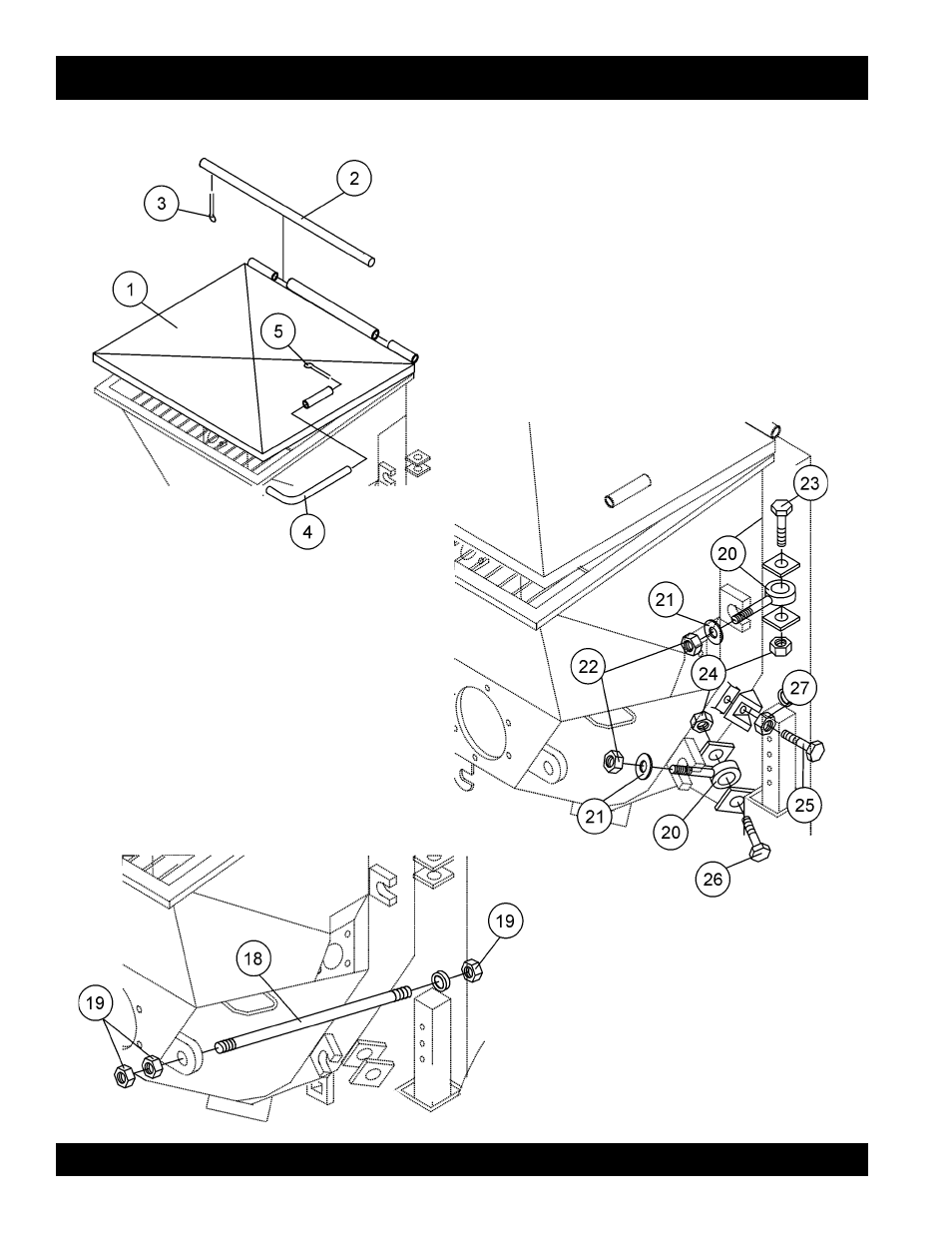 3
2
1
5
4
23
20
21
22
24
27
21
20
25
26
19
18
19