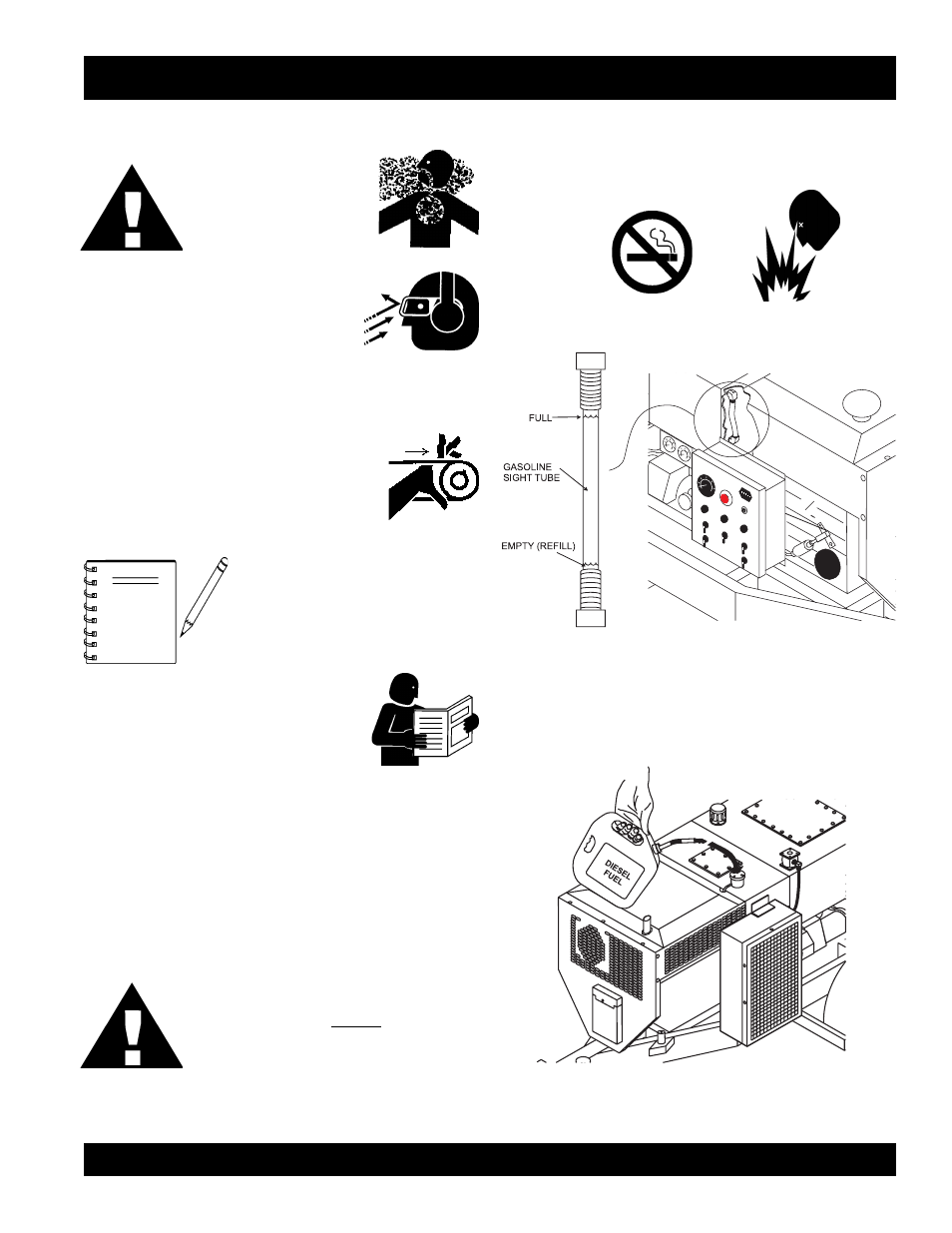 FULL

GASOLINE SIGHT TUBE

EMPTY (REFILL)

DIESEL FUEL