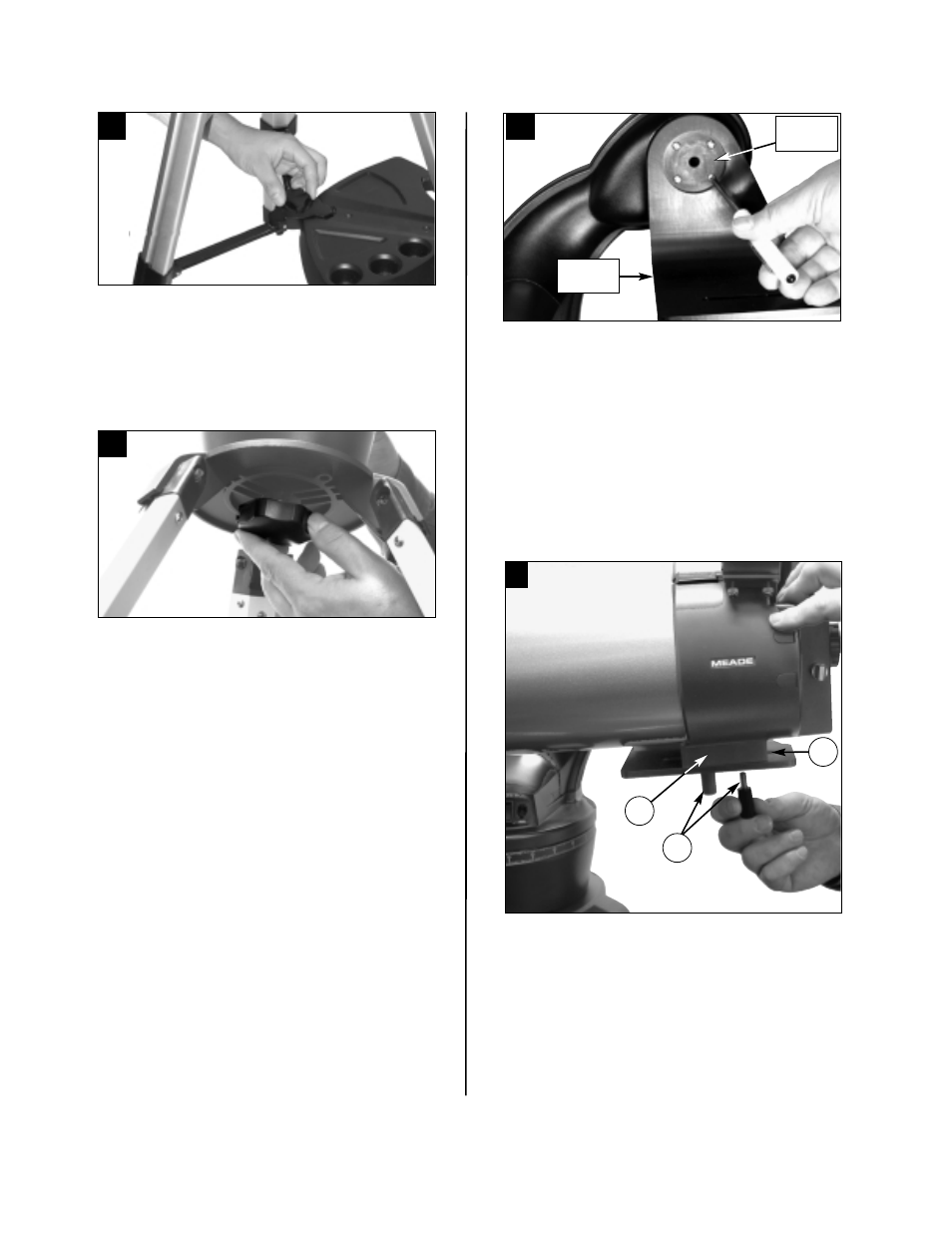 MEADE