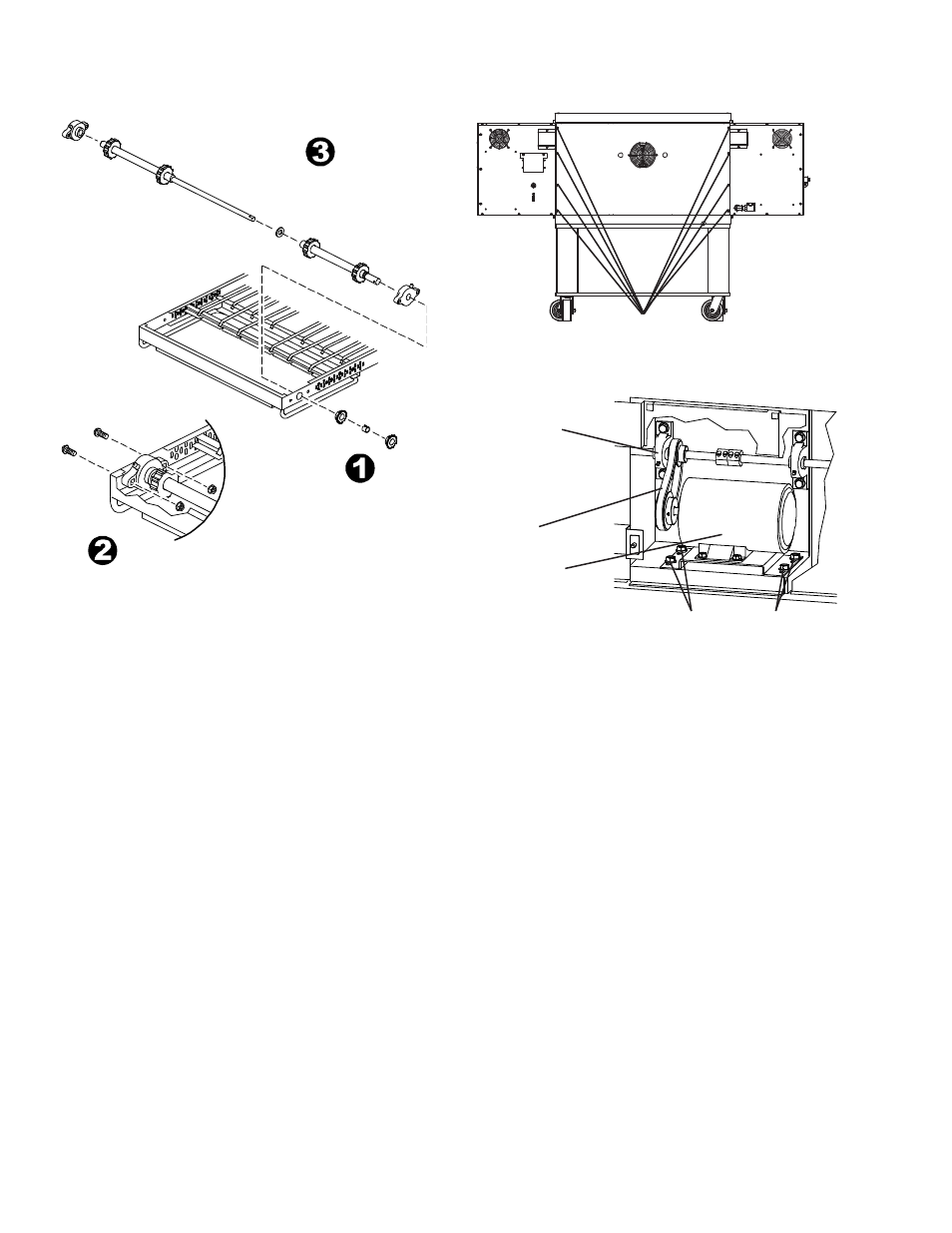 3

1

2