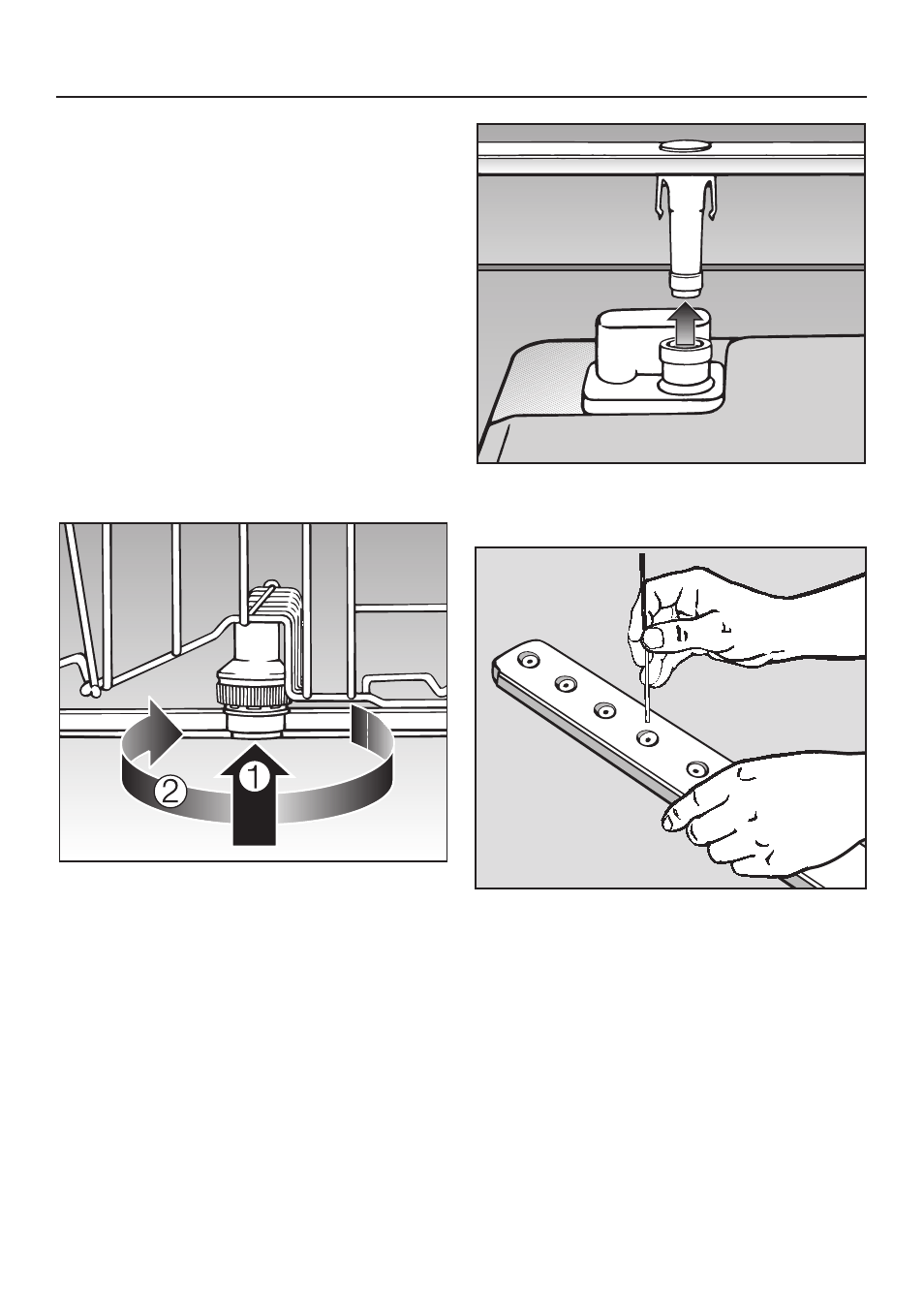 2

1