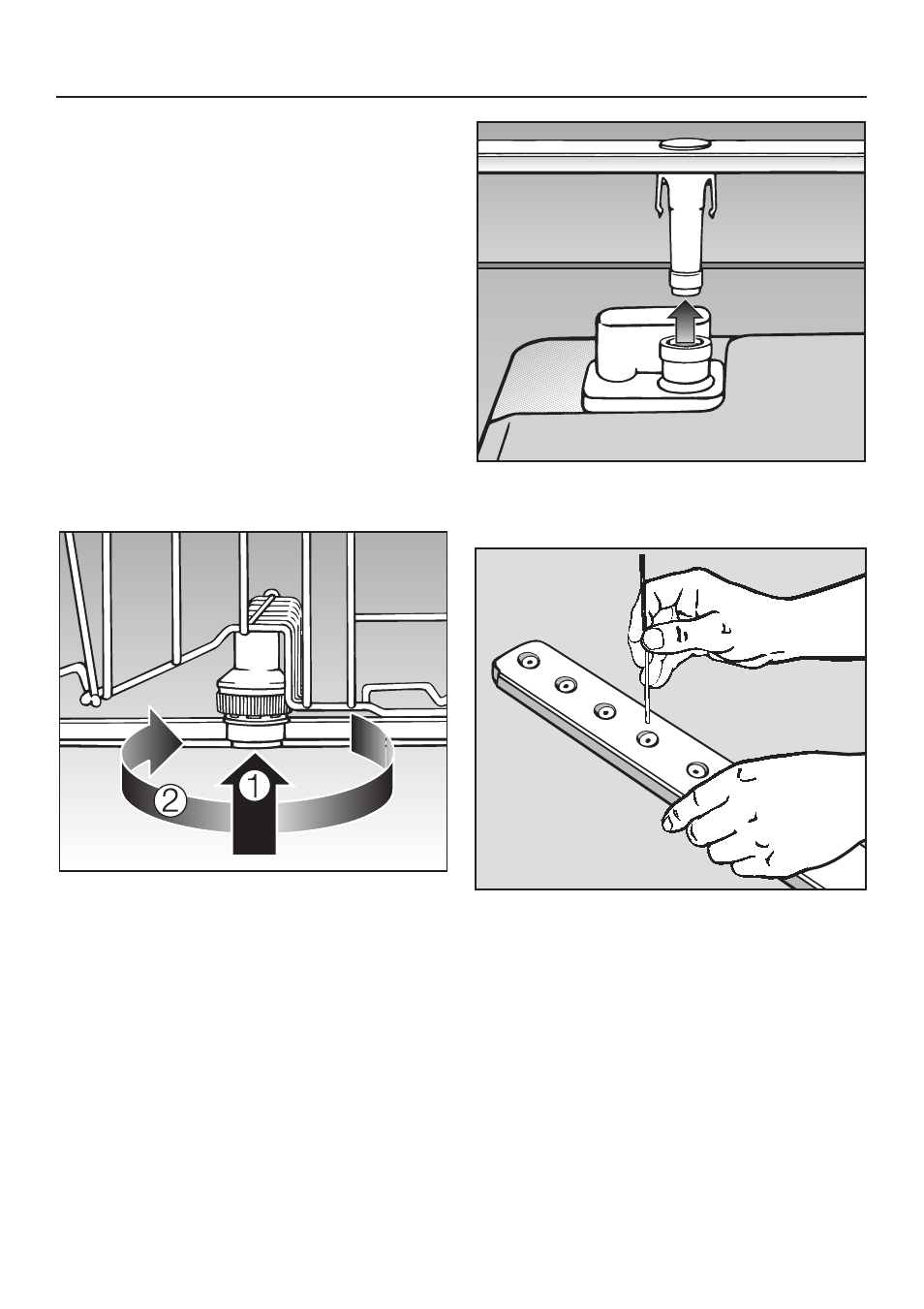 2

1