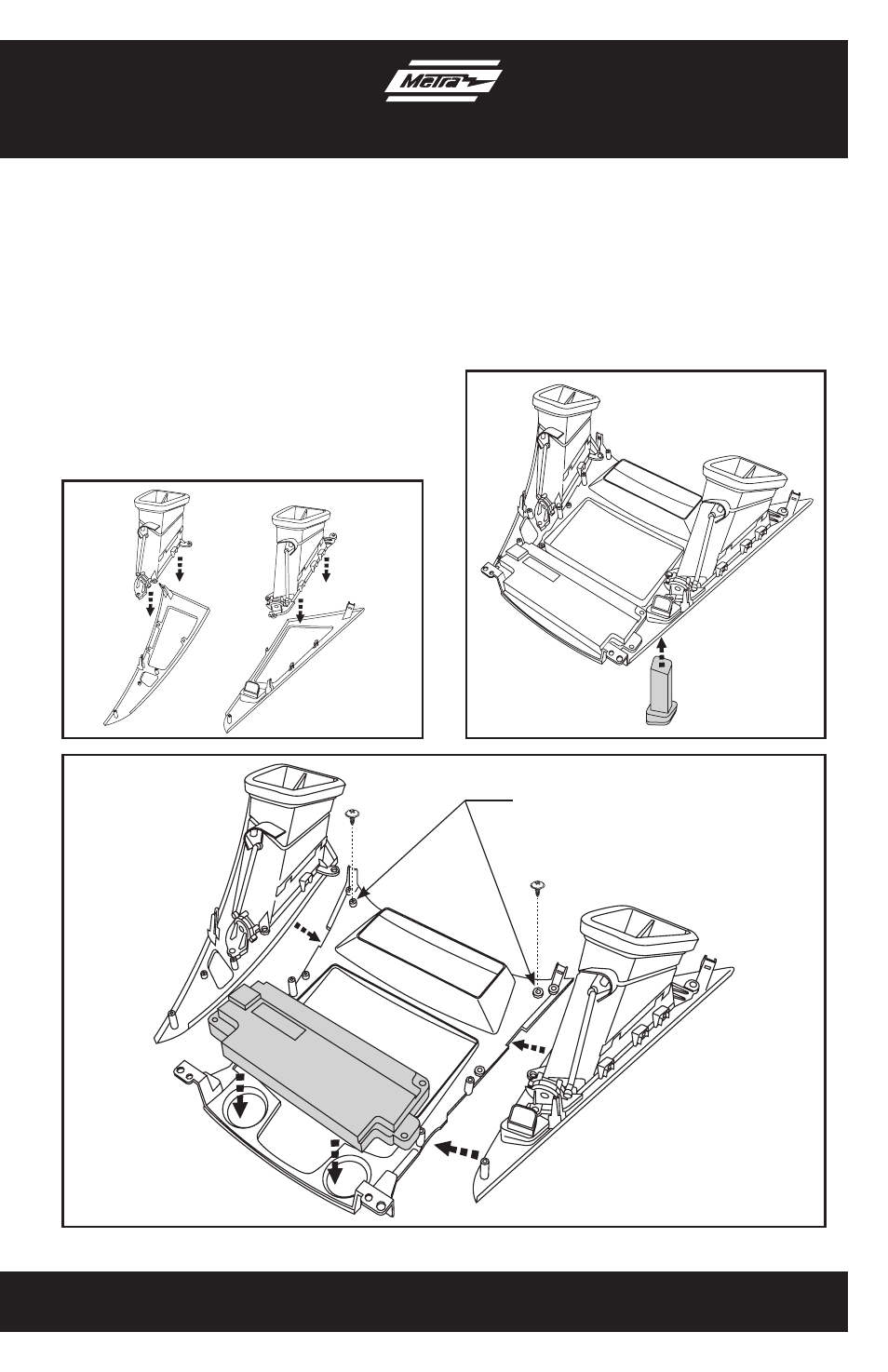 Metra