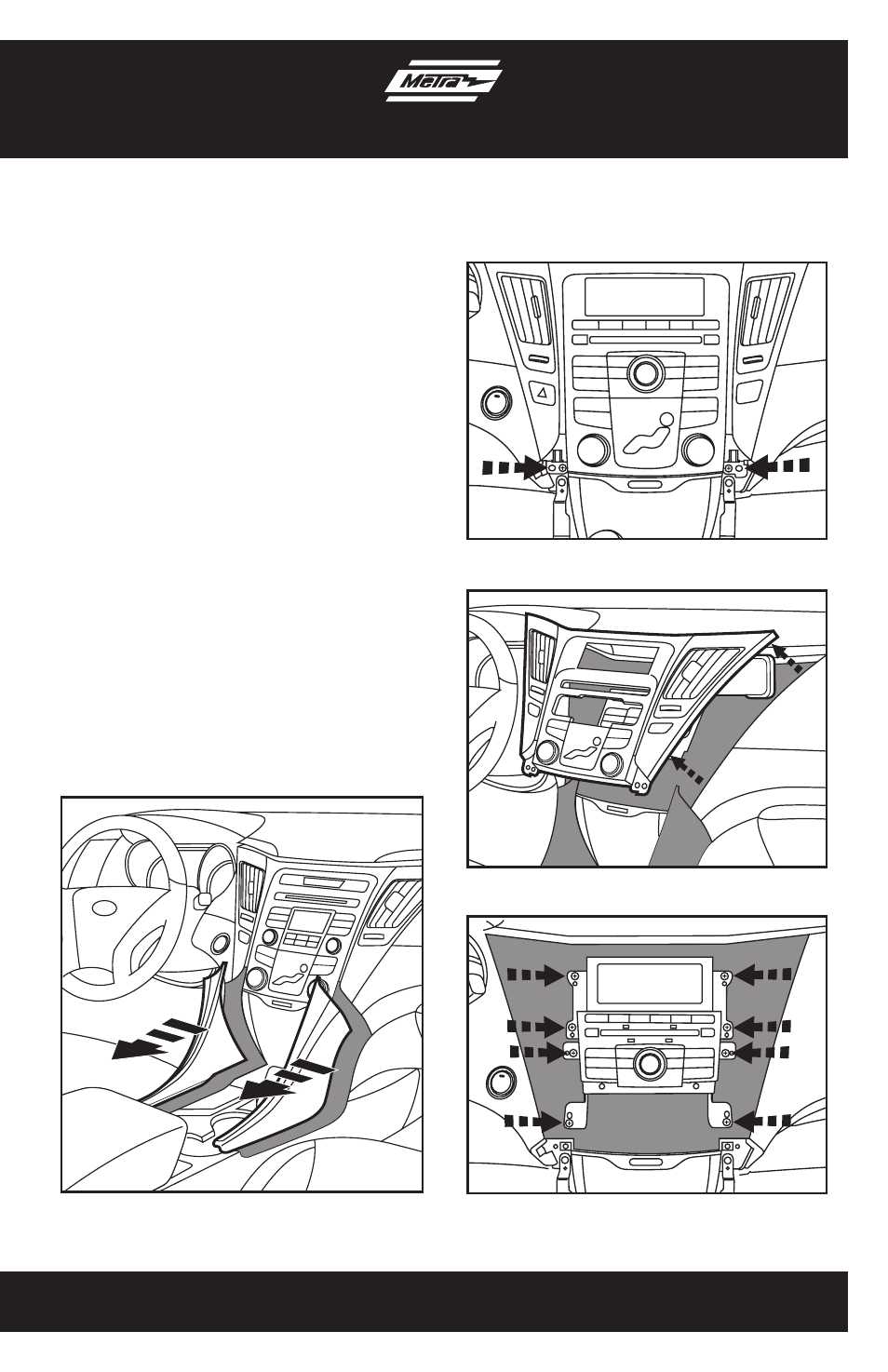 Metra