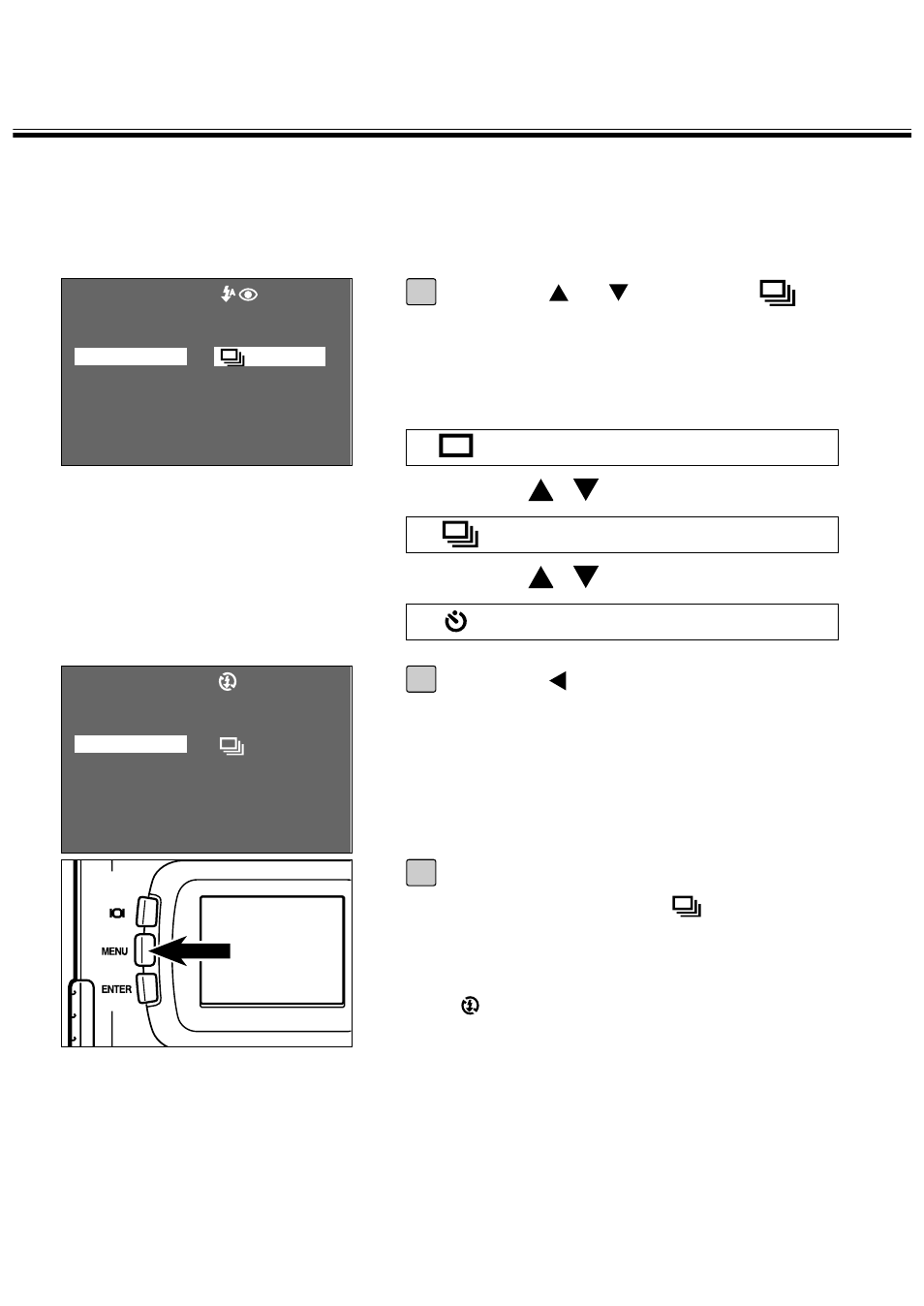 MENU

ENTER